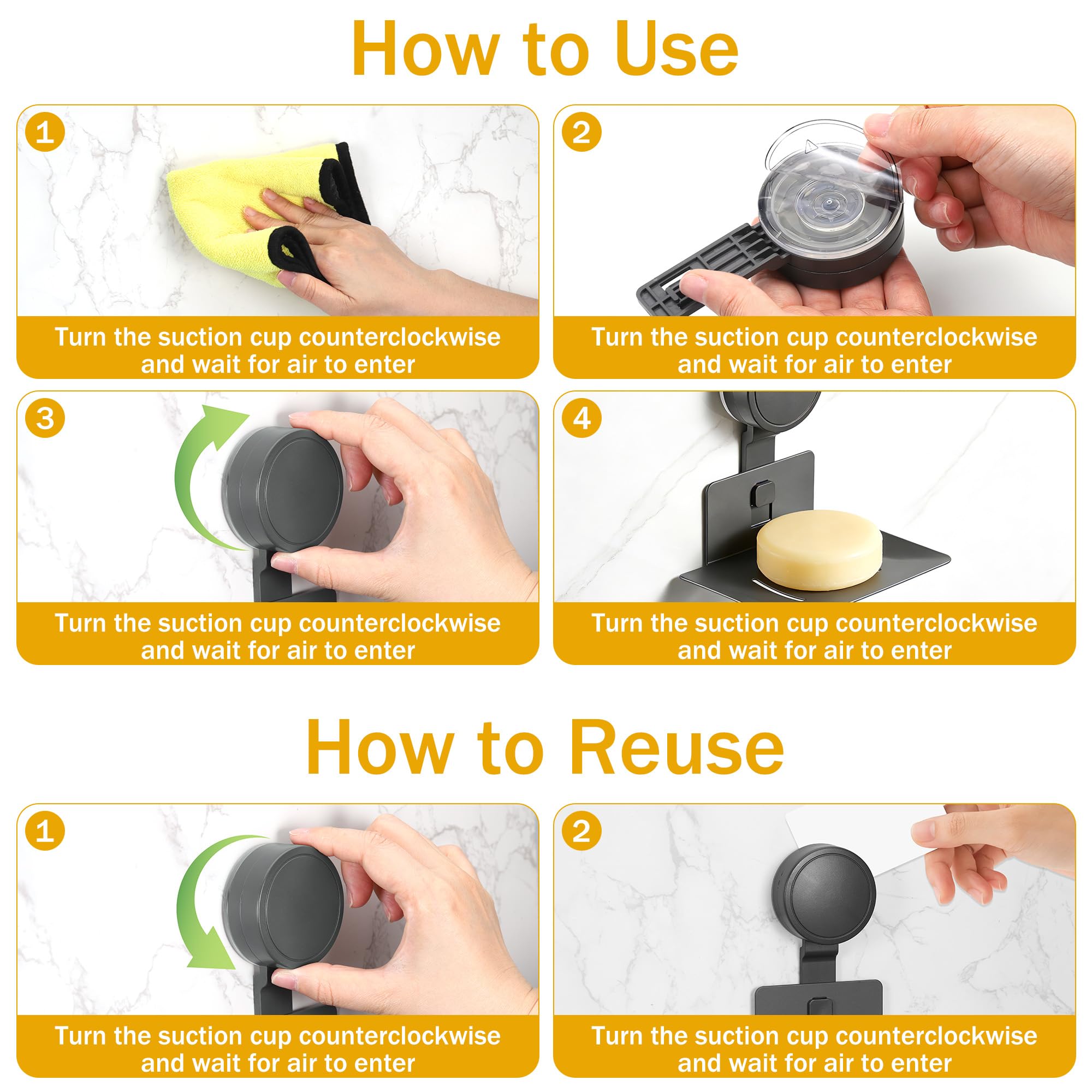 How to Use

1

Turn the suction cup counterclockwise and wait for air to enter

2

Turn the suction cup counterclockwise and wait for air to enter

3

Turn the suction cup counterclockwise and wait for air to enter

4

Turn the suction cup counterclockwise and wait for air to enter

How to Reuse

1

Turn the suction cup counterclockwise and wait for air to enter

2

Turn the suction cup counterclockwise and wait for air to enter