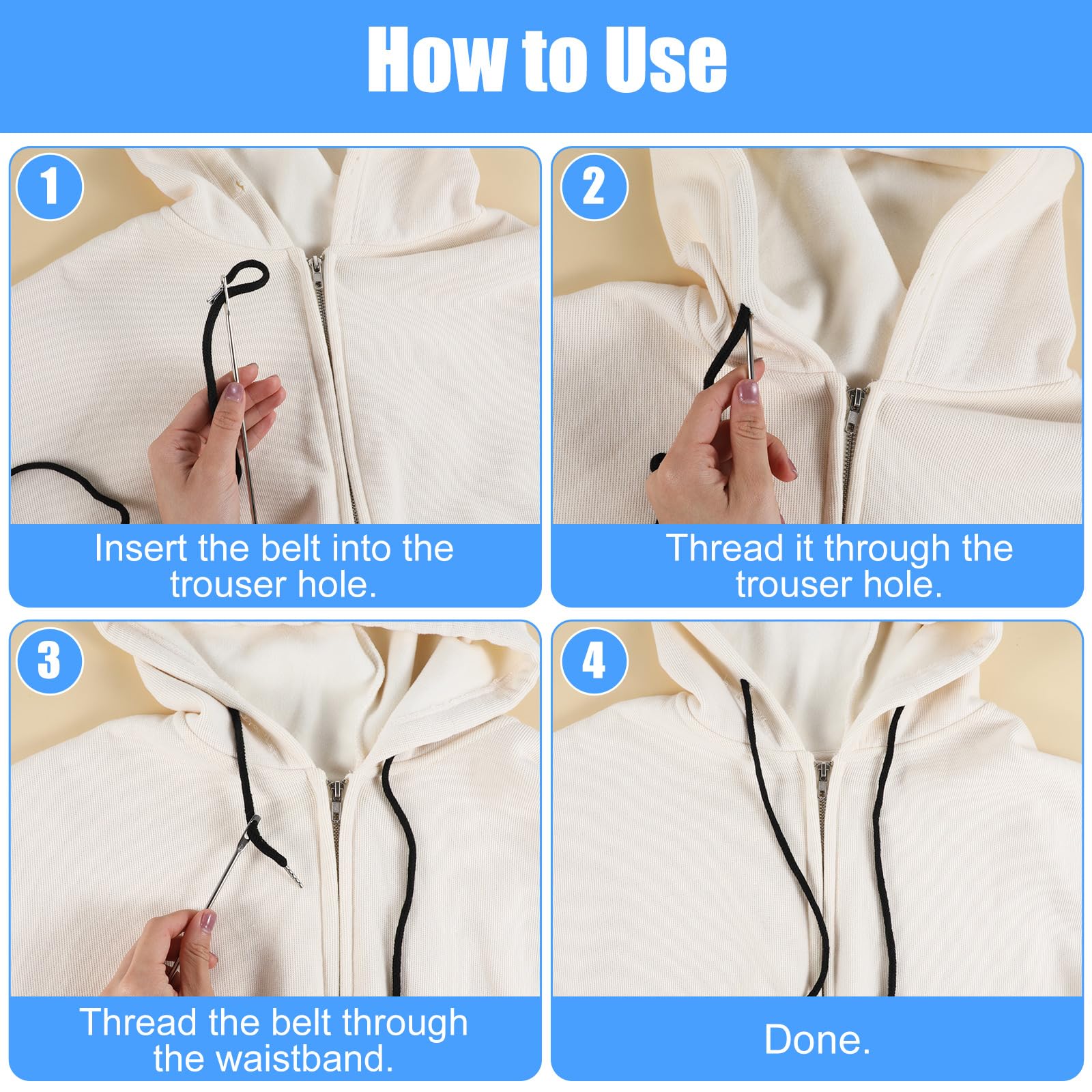 How to Use

1

Insert the belt into the trouser hole.

2

Thread it through the trouser hole.

3

Thread the belt through the waistband.

4

Done.