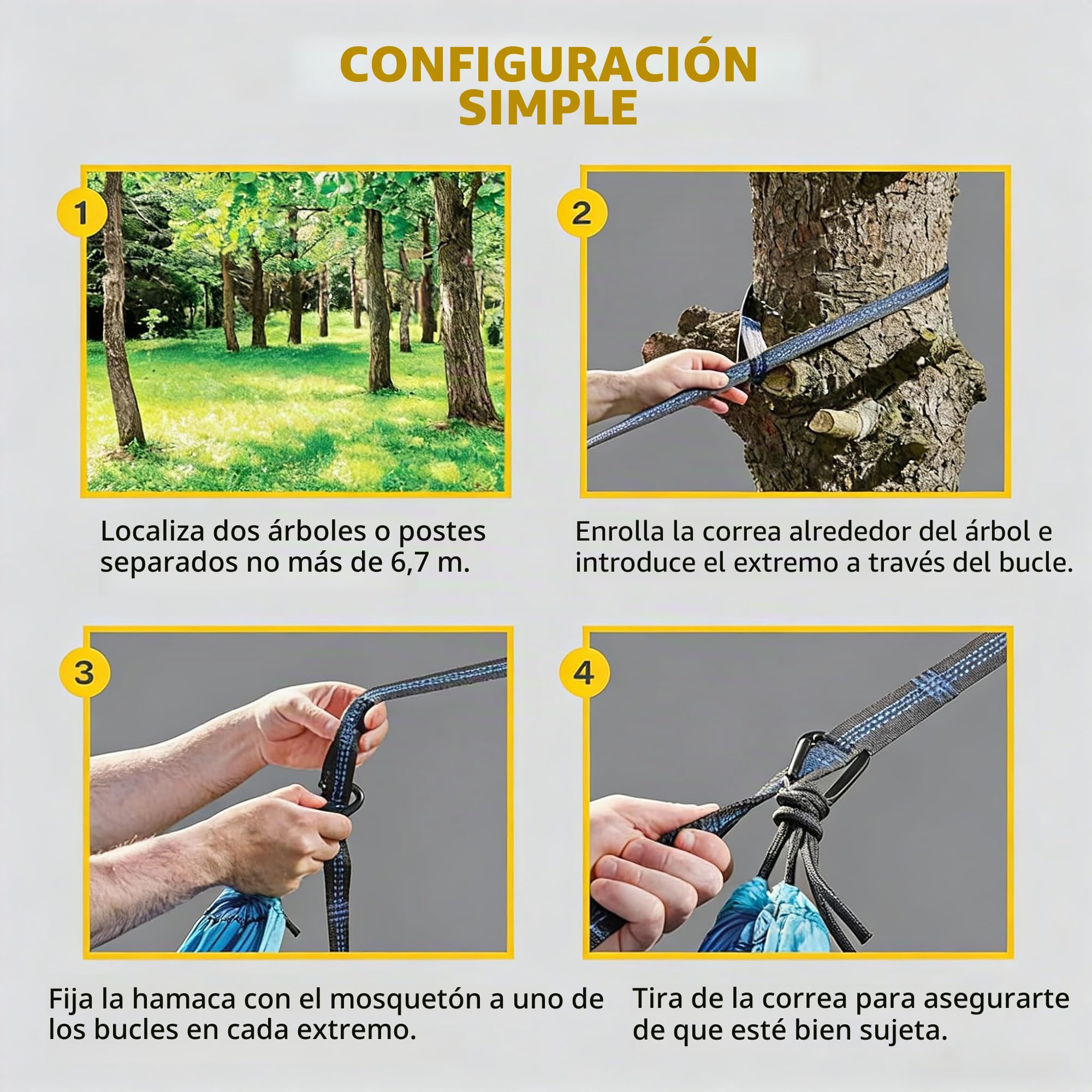 CONFIGURACIÓN SIMPLE

1

Localiza dos árboles o postes separados no más de 6,7 m.

2

Enrolla la correa alrededor del árbol e introduce el extremo a través del bucle.

3

Fija la hamaca con el mosquetón a uno de los bucles en cada extremo.

4

Tira de la correa para asegurarte de que esté bien sujeta.