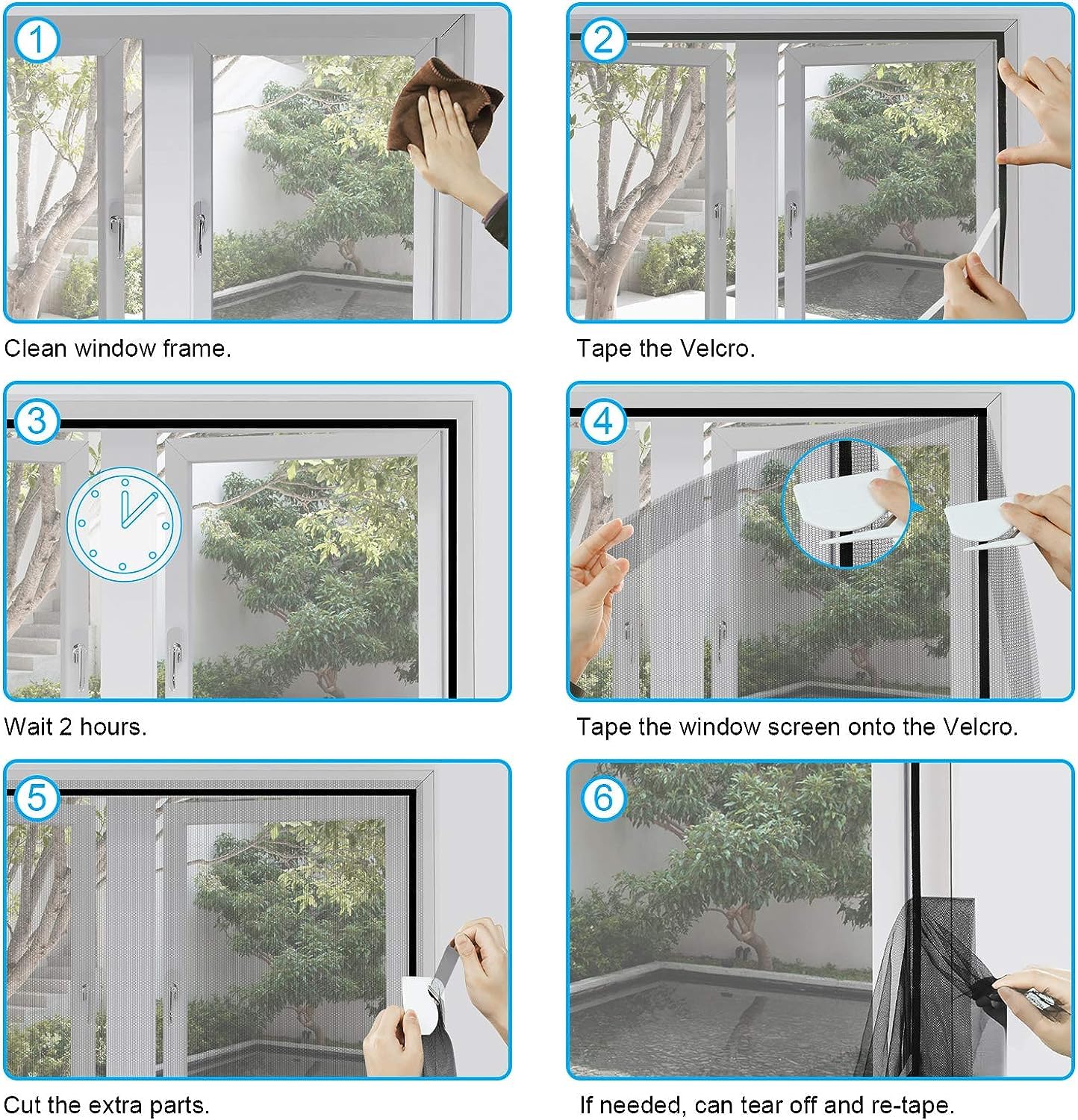 1

Clean window frame.

2

Tape the Velcro.

3

Wait 2 hours.

4

Tape the window screen onto the Velcro.

5

Cut the extra parts.

6

If needed, can tear off and re-tape.