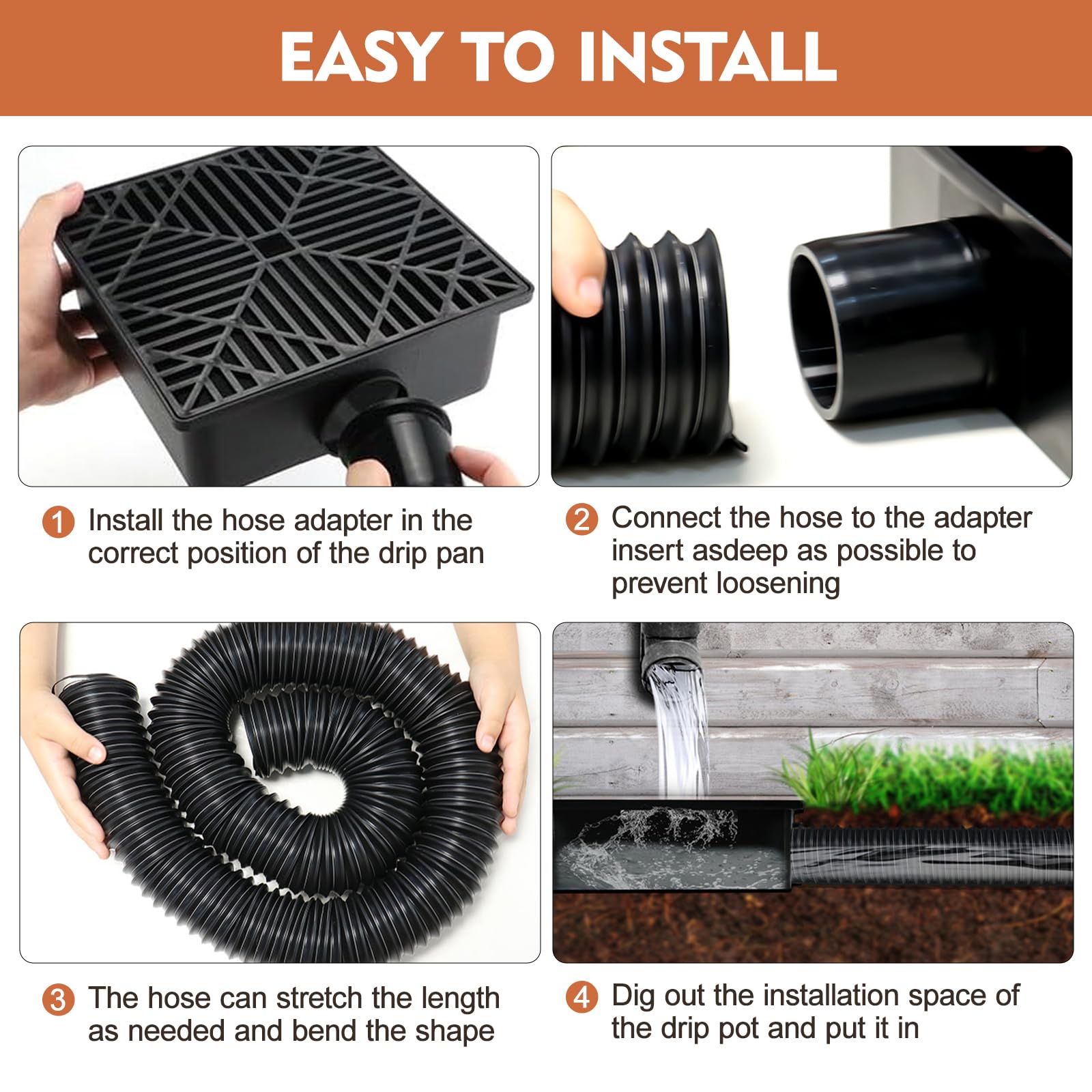 EASY TO INSTALL

1 Install the hose adapter in the correct position of the drip pan

2 Connect the hose to the adapter insert asdeep as possible to prevent loosening

3 The hose can stretch the length as needed and bend the shape

4 Dig out the installation space of the drip pot and put it in