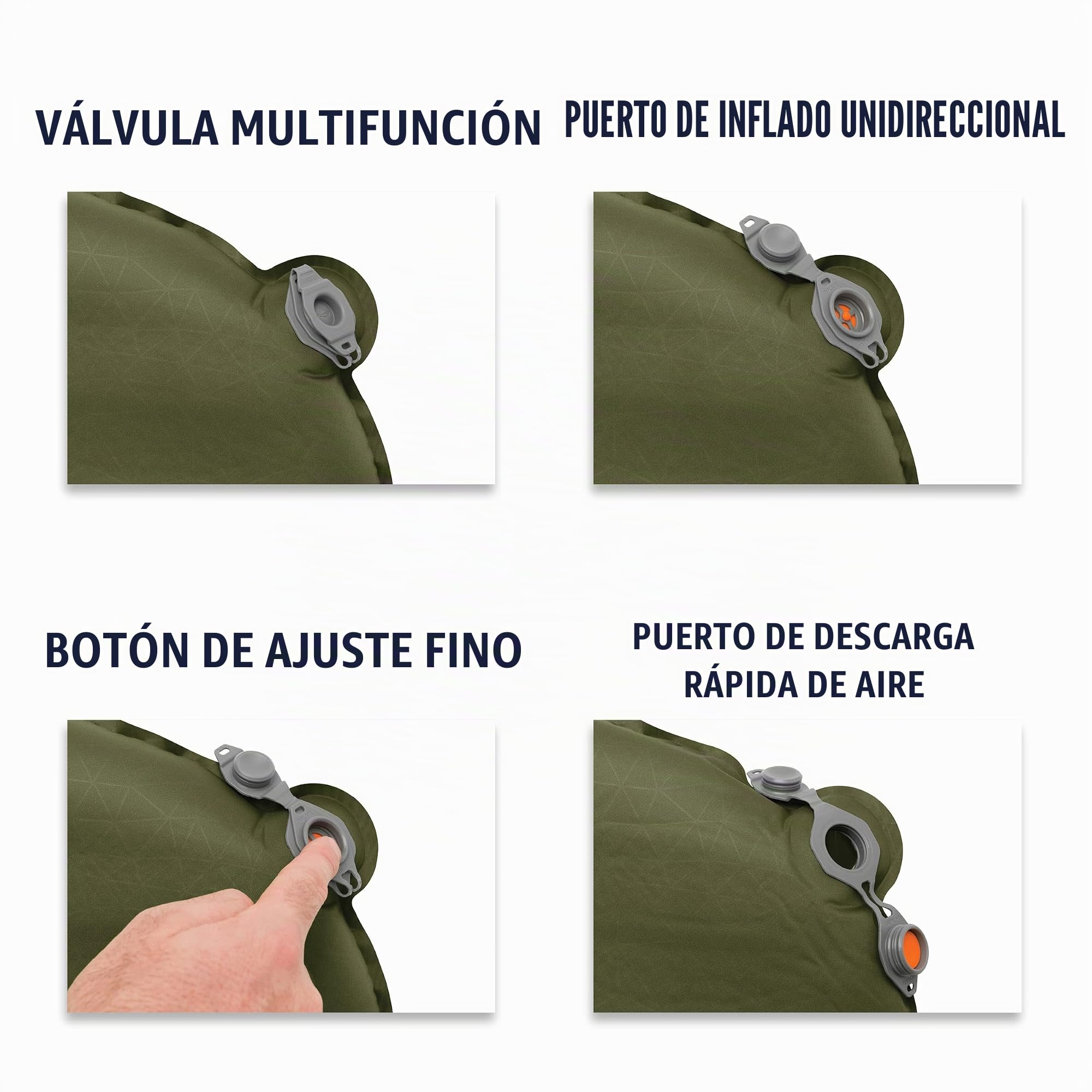 VÁLVULA MULTIFUNCIÓN

PUERTO DE INFLADO UNIDIRECCIONAL

BOTÓN DE AJUSTE FINO

PUERTO DE DESCARGA RÁPIDA DE AIRE