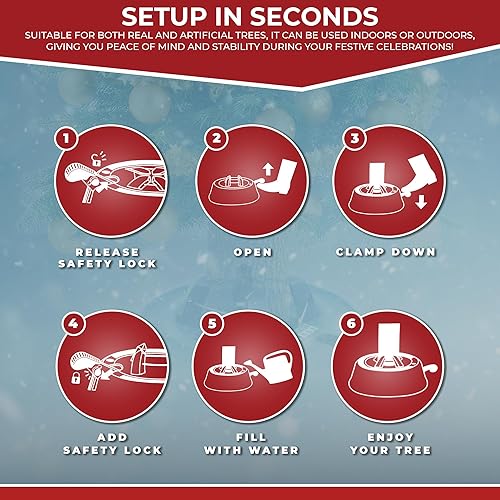 SETUP IN SECONDS

SUITABLE FOR BOTH REAL AND ARTIFICIAL TREES, IT CAN BE USED INDOORS OR OUTDOORS, GIVING YOU PEACE OF MIND AND STABILITY DURING YOUR FESTIVE CELEBRATIONS!

1
RELEASE SAFETY LOCK

2
OPEN

3
CLAMP DOWN

4
ADD SAFETY LOCK

5
FILL WITH WATER

6
ENJOY YOUR TREE