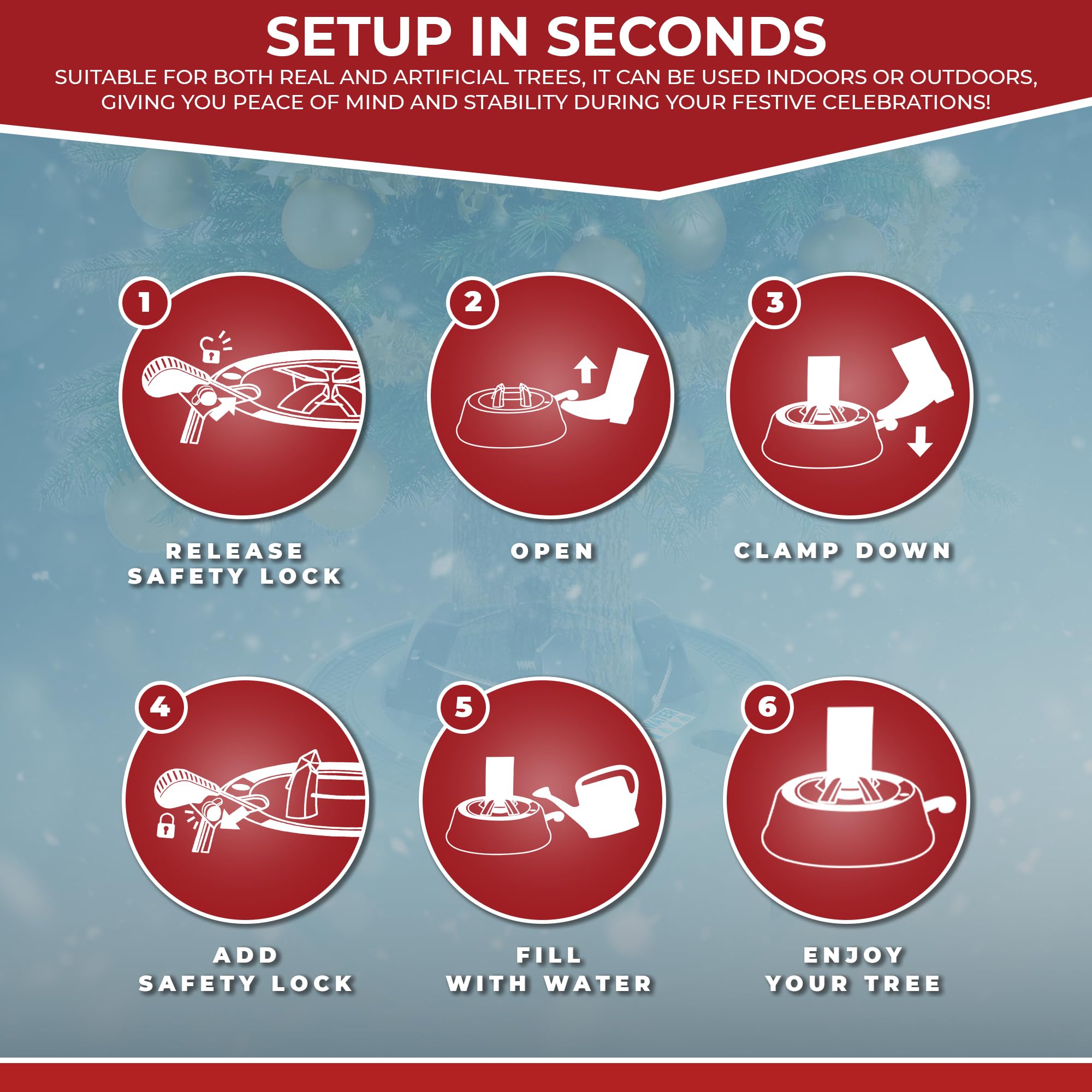 SETUP IN SECONDS

SUITABLE FOR BOTH REAL AND ARTIFICIAL TREES, IT CAN BE USED INDOORS OR OUTDOORS, GIVING YOU PEACE OF MIND AND STABILITY DURING YOUR FESTIVE CELEBRATIONS!

1

RELEASE SAFETY LOCK

2

OPEN

3

CLAMP DOWN

4

ADD SAFETY LOCK

5

FILL WITH WATER

6

ENJOY YOUR TREE