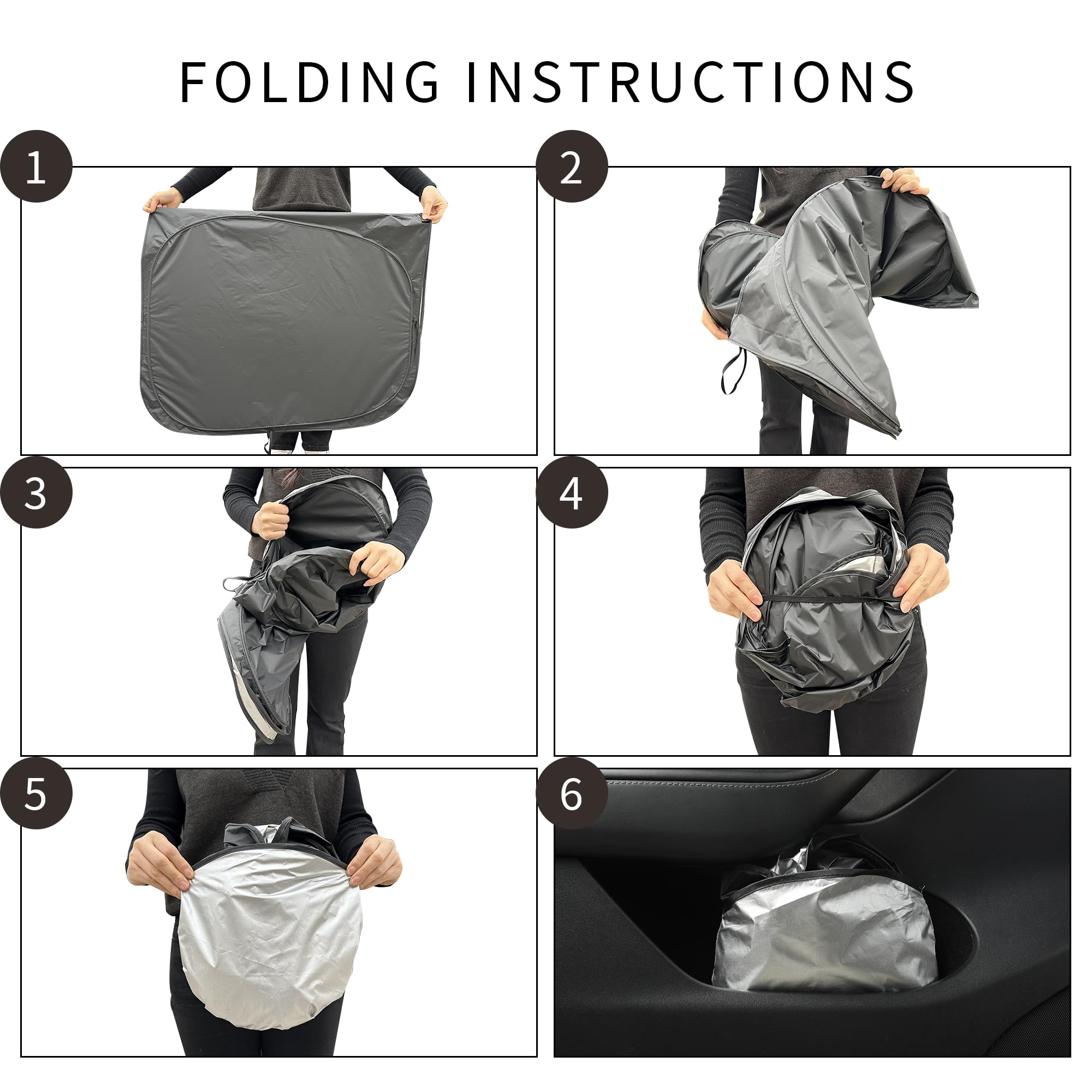 FOLDING INSTRUCTIONS

1

2

3

4

5

6