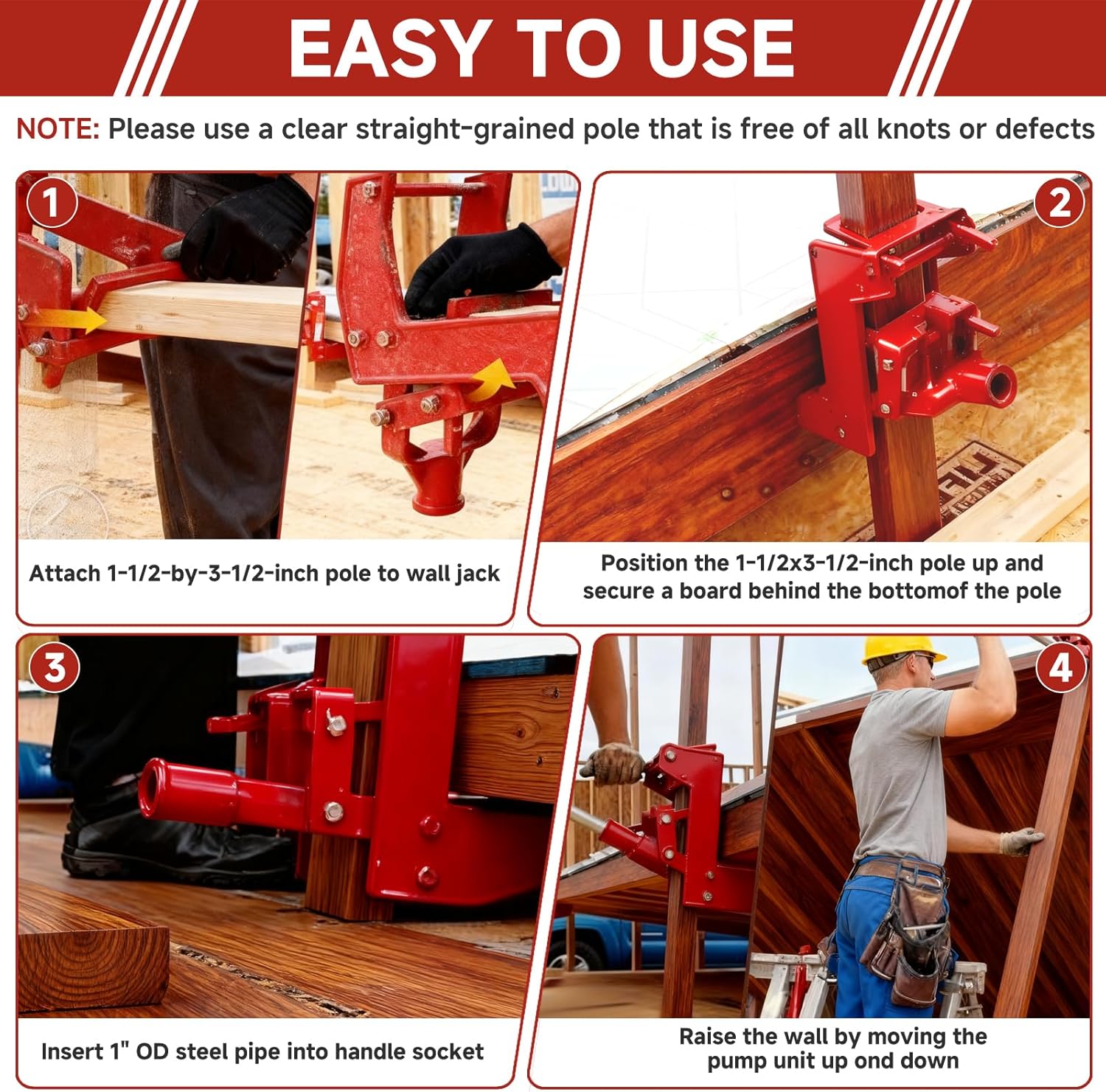 EASY TO USE

NOTE: Please use a clear straight-grained pole that is free of all knots or defects

1

Attach 1-1/2-by-3-1/2-inch pole to wall jack

2

Position the 1-1/2x3-1/2-inch pole up and secure a board behind the bottomof the pole

3

Insert 1" OD steel pipe into handle socket

4

Raise the wall by moving the pump unit up ond down