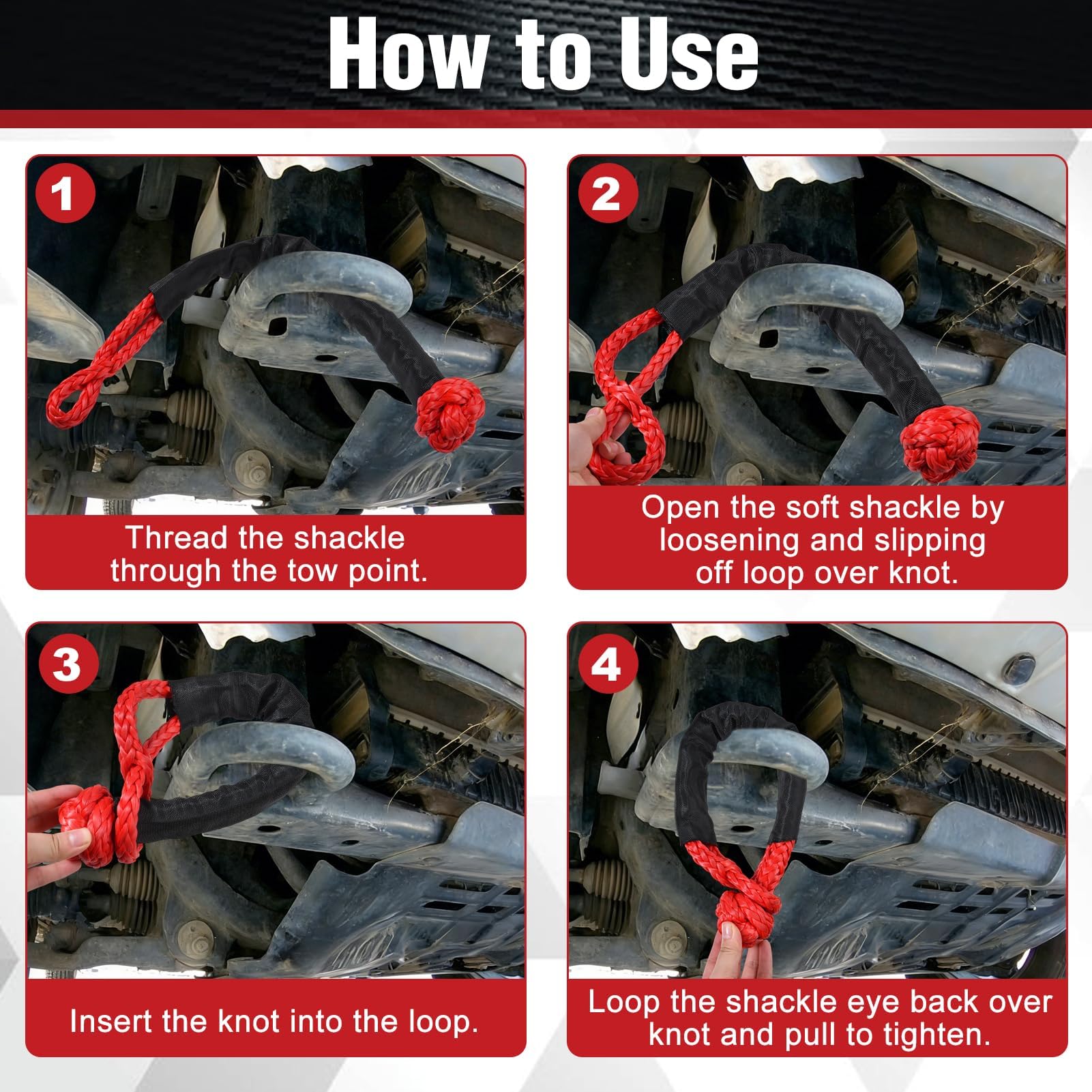 How to Use

1

Thread the shackle through the tow point.

2

Open the soft shackle by loosening and slipping off loop over knot.

3

Insert the knot into the loop.

4

Loop the shackle eye back over knot and pull to tighten.