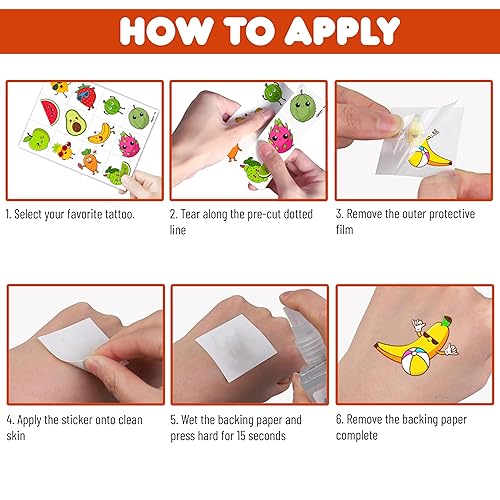 HOW TO APPLY

1. Select your favorite tattoo.

2. Tear along the pre-cut dotted line

3. Remove the outer protective film

4. Apply the sticker onto clean skin

5. Wet the backing paper and press hard for 15 seconds

6. Remove the backing paper complete