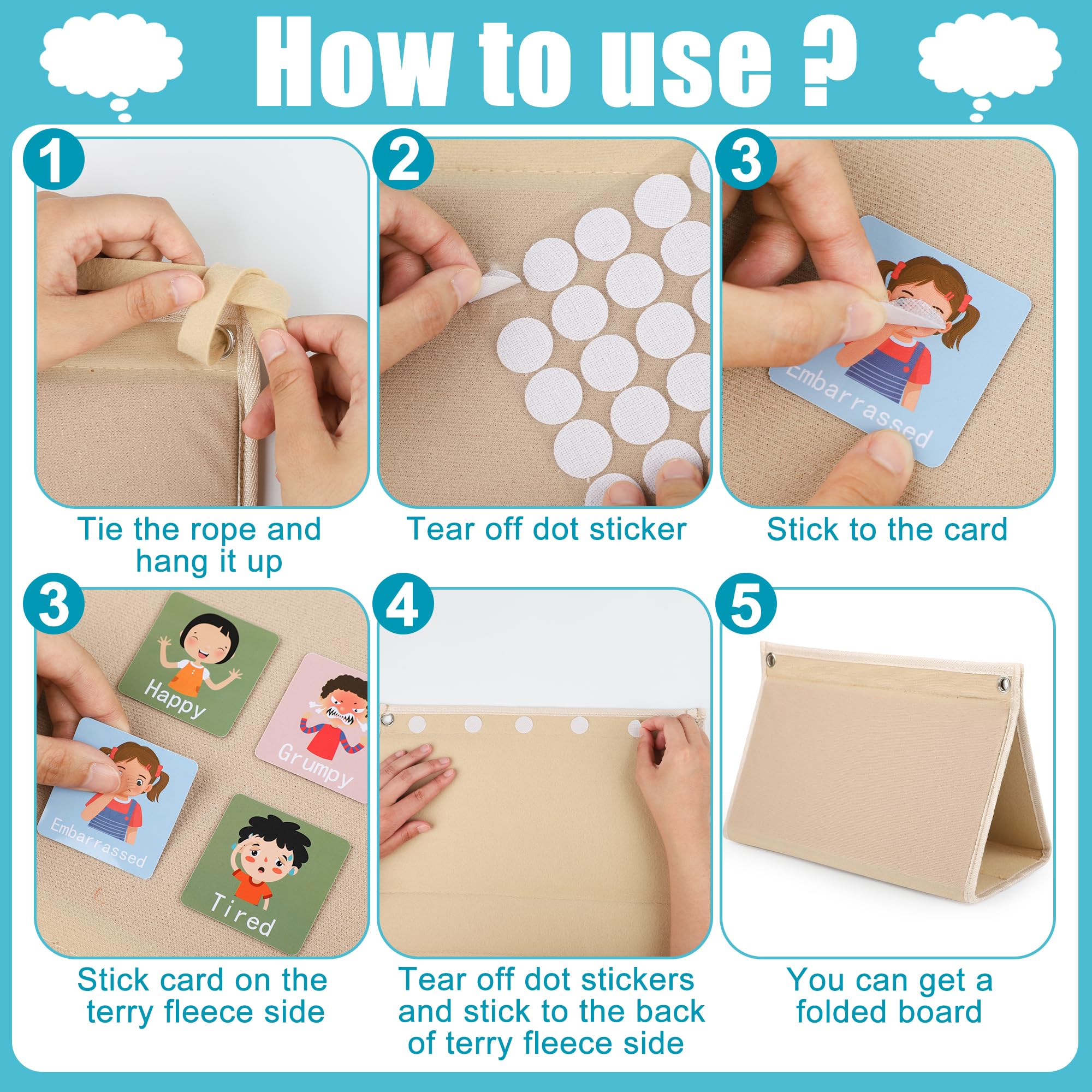 How to use ?

1

Tie the rope and hang it up

2

Tear off dot sticker

3

Embarrassed

Stick to the card

3

Happy

Grumpy

Embarrassed

Tired

Stick card on the terry fleece side

4

Tear off dot stickers and stick to the back of terry fleece side

5

You can get a folded board