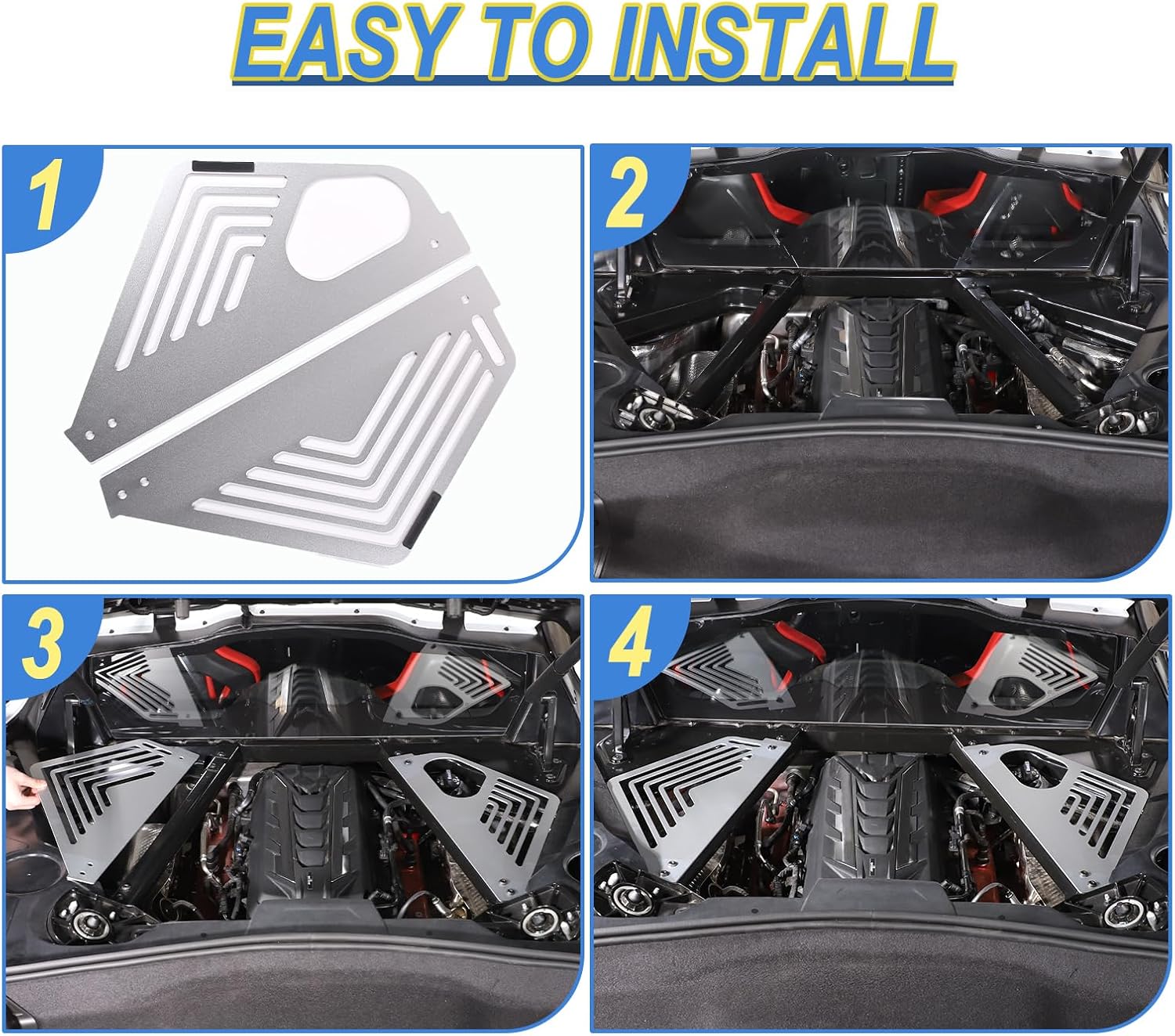 EASY TO INSTALL

1

2

3

4