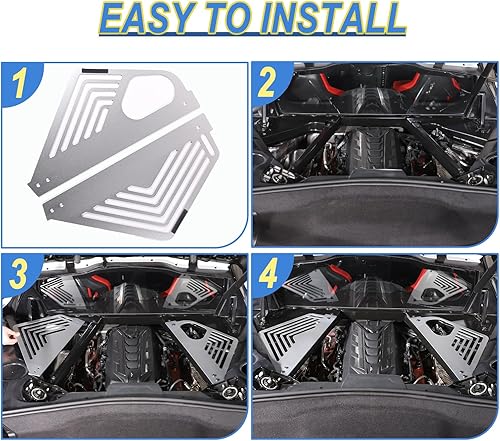 EASY TO INSTALL

1

2

3

4