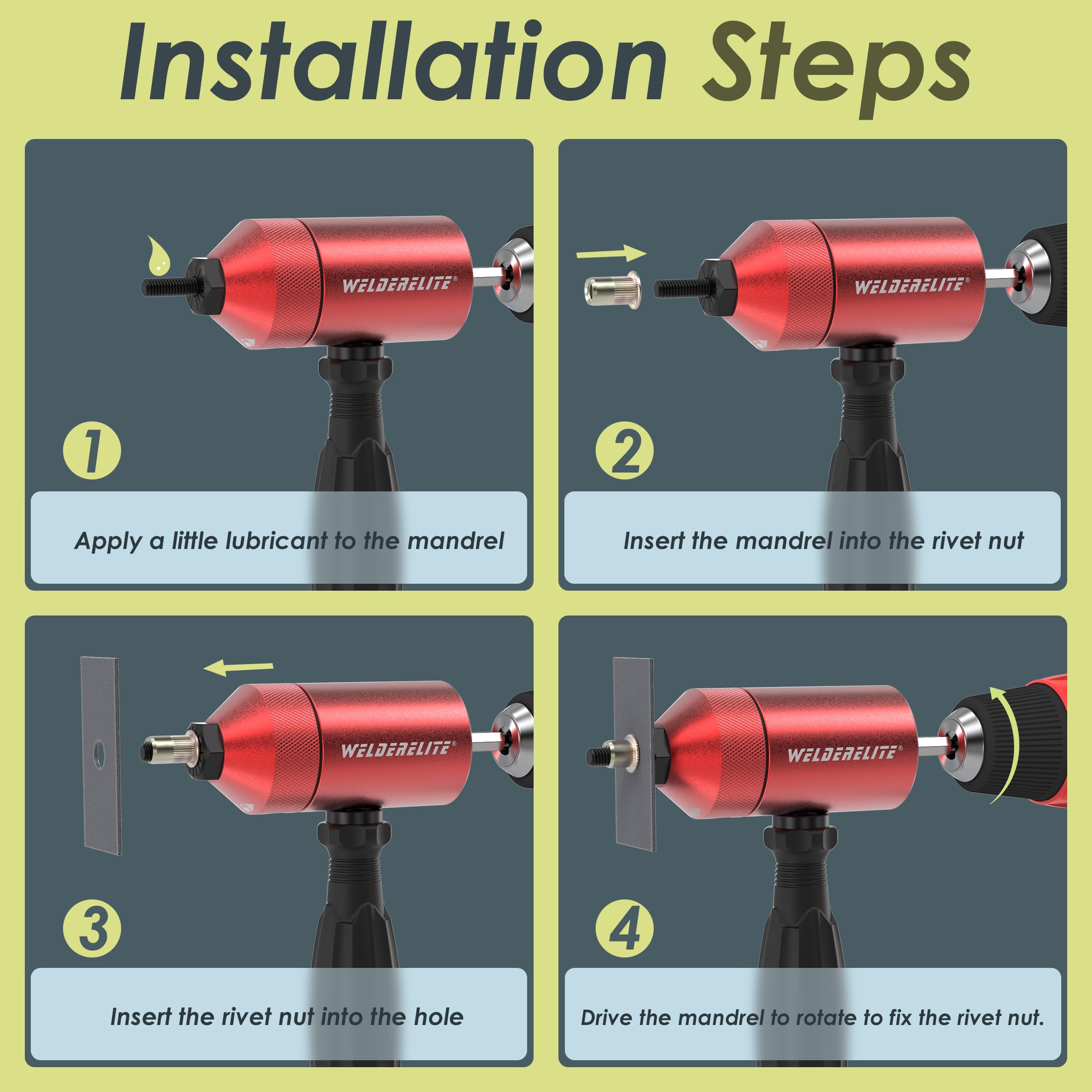 Installation Steps

WELDERELITE®

1

Apply a little lubricant to the mandrel

WELDERELITE®

2

Insert the mandrel into the rivet nut

WELDERELITE®

3

Insert the rivet nut into the hole

WELDERELITE®

4

Drive the mandrel to rotate to fix the rivet nut.