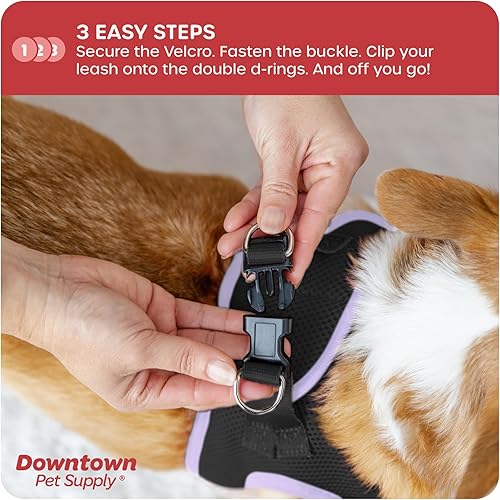 1 2 3

3 EASY STEPS
Secure the Velcro. Fasten the buckle. Clip your leash onto the double d-rings. And off you go!

Downtown
Pet Supply®