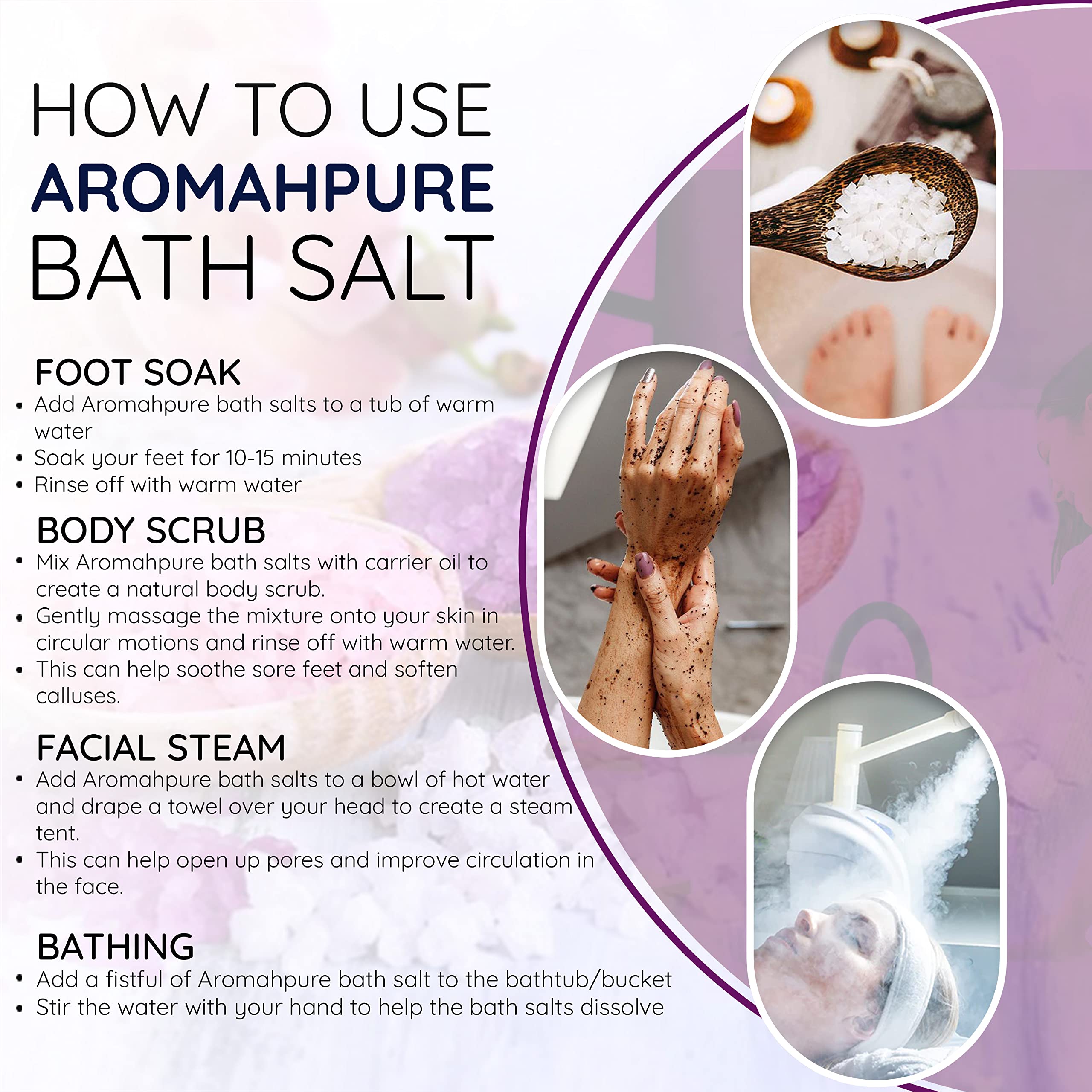 HOW TO USE
AROMAHPURE
BATH SALT

FOOT SOAK
• Add Aromahpure bath salts to a tub of warm water
• Soak your feet for 10-15 minutes
• Rinse off with warm water

BODY SCRUB
• Mix Aromahpure bath salts with carrier oil to create a natural body scrub.
• Gently massage the mixture onto your skin in circular motions and rinse off with warm water.
• This can help soothe sore feet and soften calluses.

FACIAL STEAM
• Add Aromahpure bath salts to a bowl of hot water and drape a towel over your head to create a steam tent.
• This can help open up pores and improve circulation in the face.

BATHING
• Add a fistful of Aromahpure bath salt to the bathtub/bucket
• Stir the water with your hand to help the bath salts dissolve