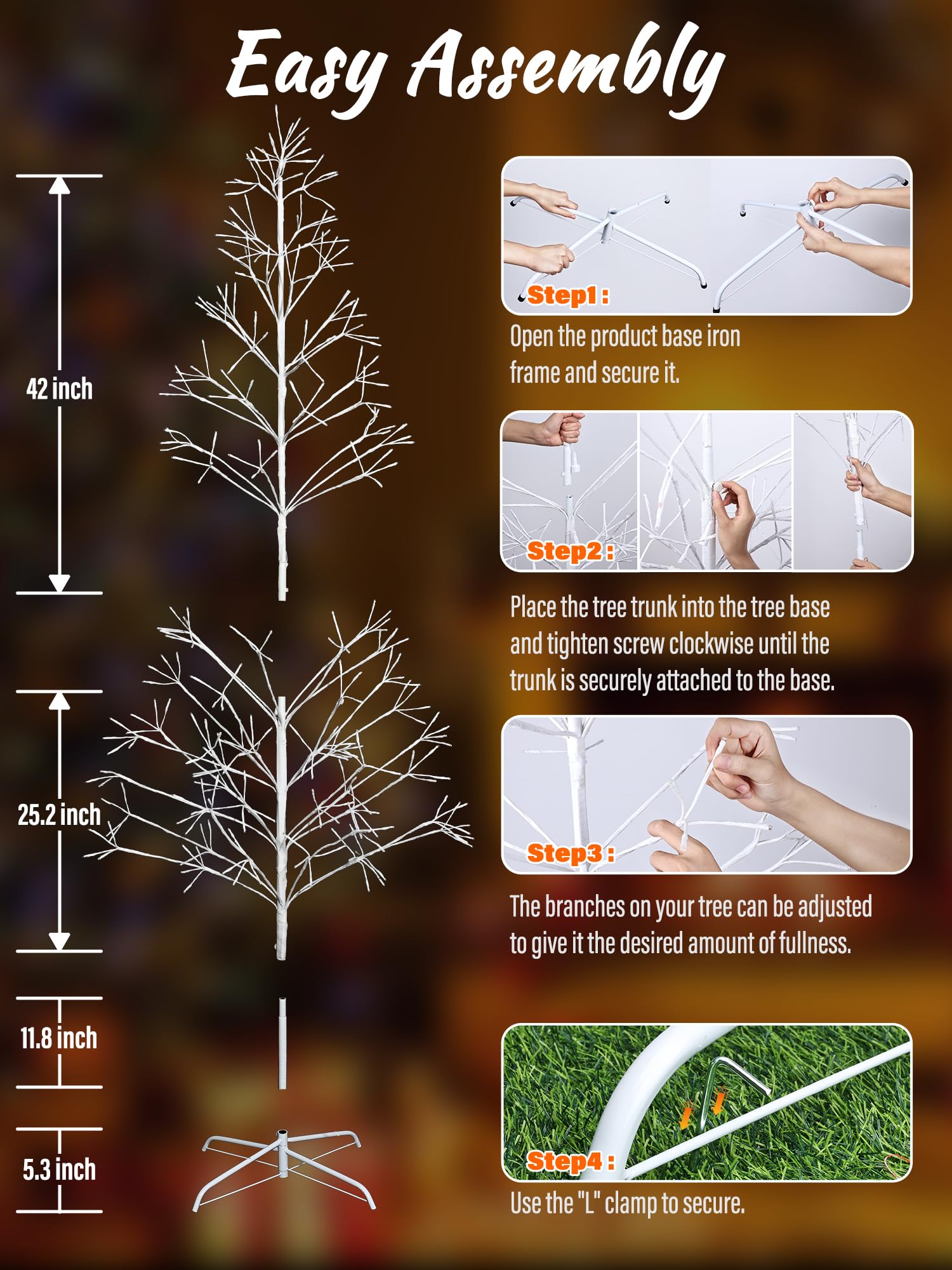 Easy Assembly

42 inch

25.2 inch

11.8 inch

5.3 inch

Step1 :

Open the product base iron frame and secure it.

Step2 :

Place the tree trunk into the tree base and tighten screw clockwise until the trunk is securely attached to the base.

Step3 :

The branches on your tree can be adjusted to give it the desired amount of fullness.

Step4 :

Use the "L" clamp to secure.