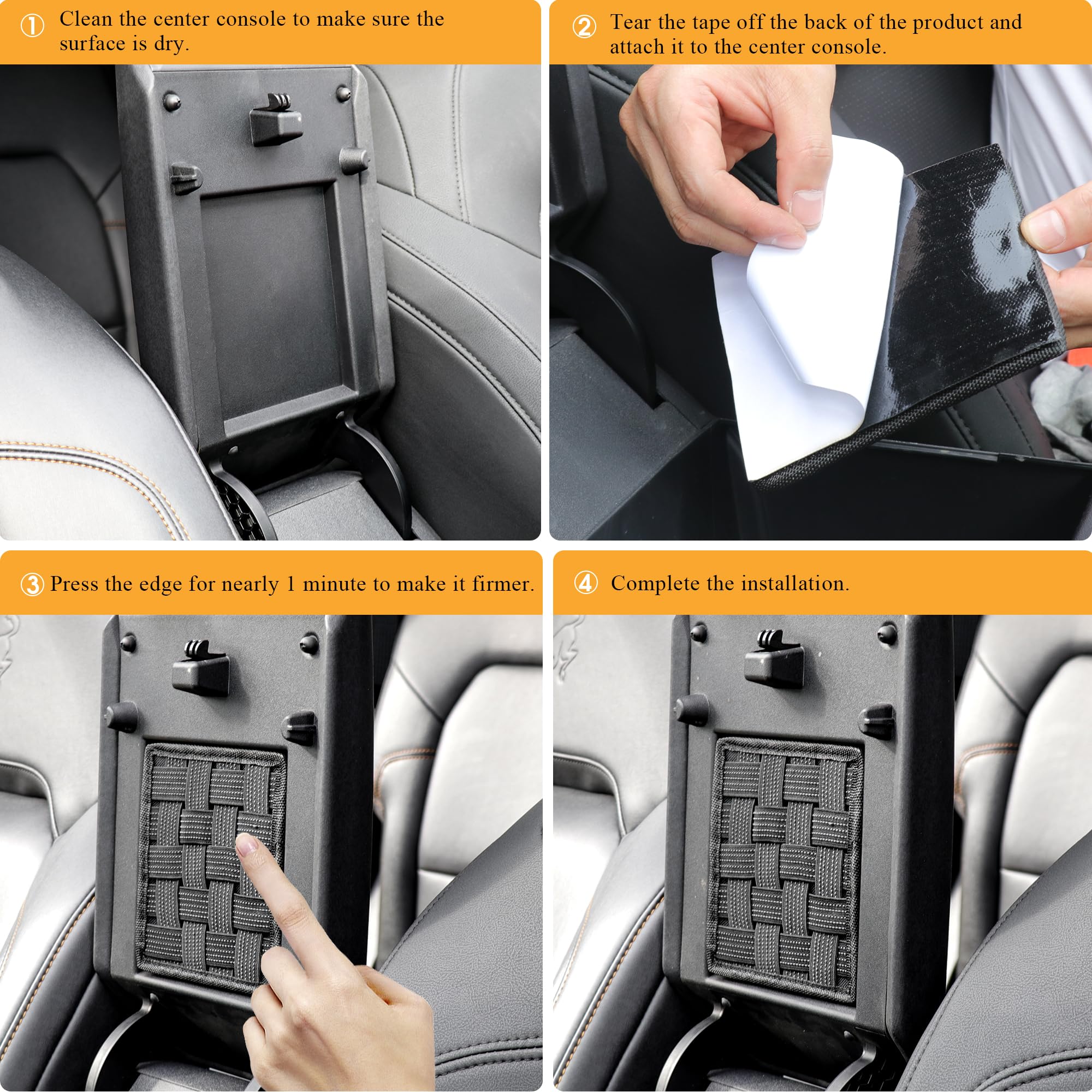 ① Clean the center console to make sure the surface is dry.

② Tear the tape off the back of the product and attach it to the center console.

③ Press the edge for nearly 1 minute to make it firmer.

④ Complete the installation.