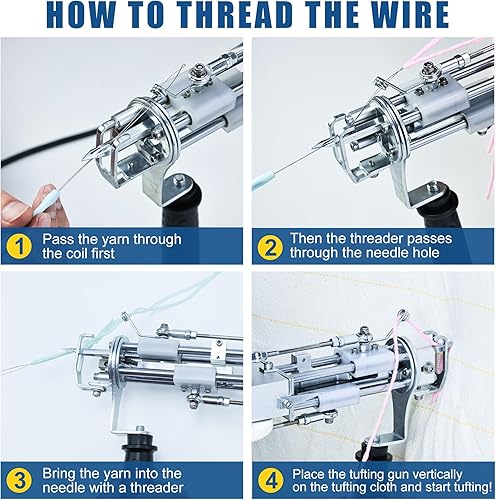 HOW TO THREAD THE WIRE

1 Pass the yarn through the coil first

2 Then the threader passes through the needle hole

3 Bring the yarn into the needle with a threader

4 Place the tufting gun vertically on the tufting cloth and start tufting!