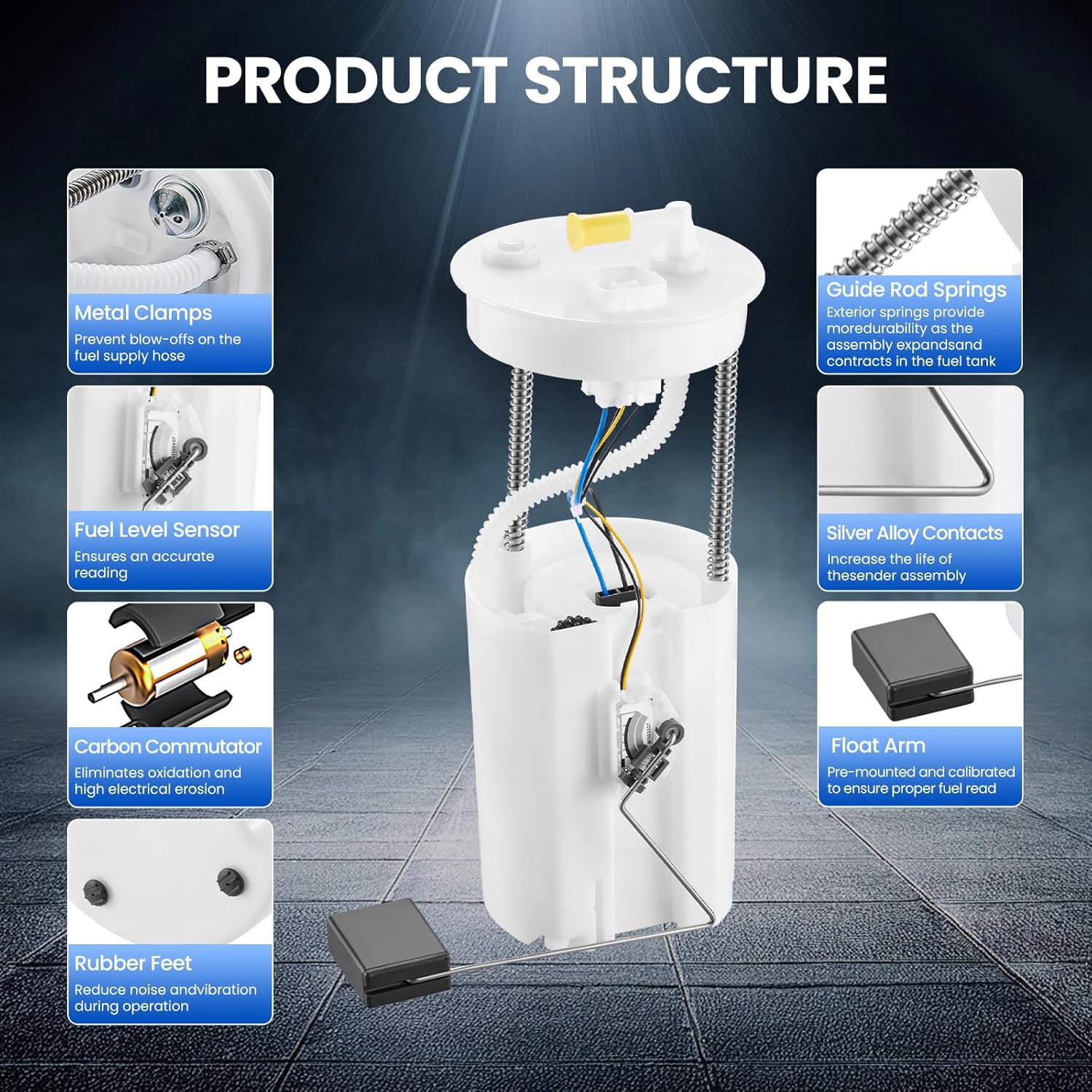 PRODUCT STRUCTURE

Metal Clamps
Prevent blow-offs on the fuel supply hose

Fuel Level Sensor
Ensures an accurate reading

Carbon Commutator
Eliminates oxidation and high electrical erosion

Rubber Feet
Reduce noise andvibration during operation

Guide Rod Springs
Exterior springs provide moredurability as the assembly expandsand contracts in the fuel tank

Silver Alloy Contacts
Increase the life of thesender assembly

Float Arm
Pre-mounted and calibrated to ensure proper fuel read