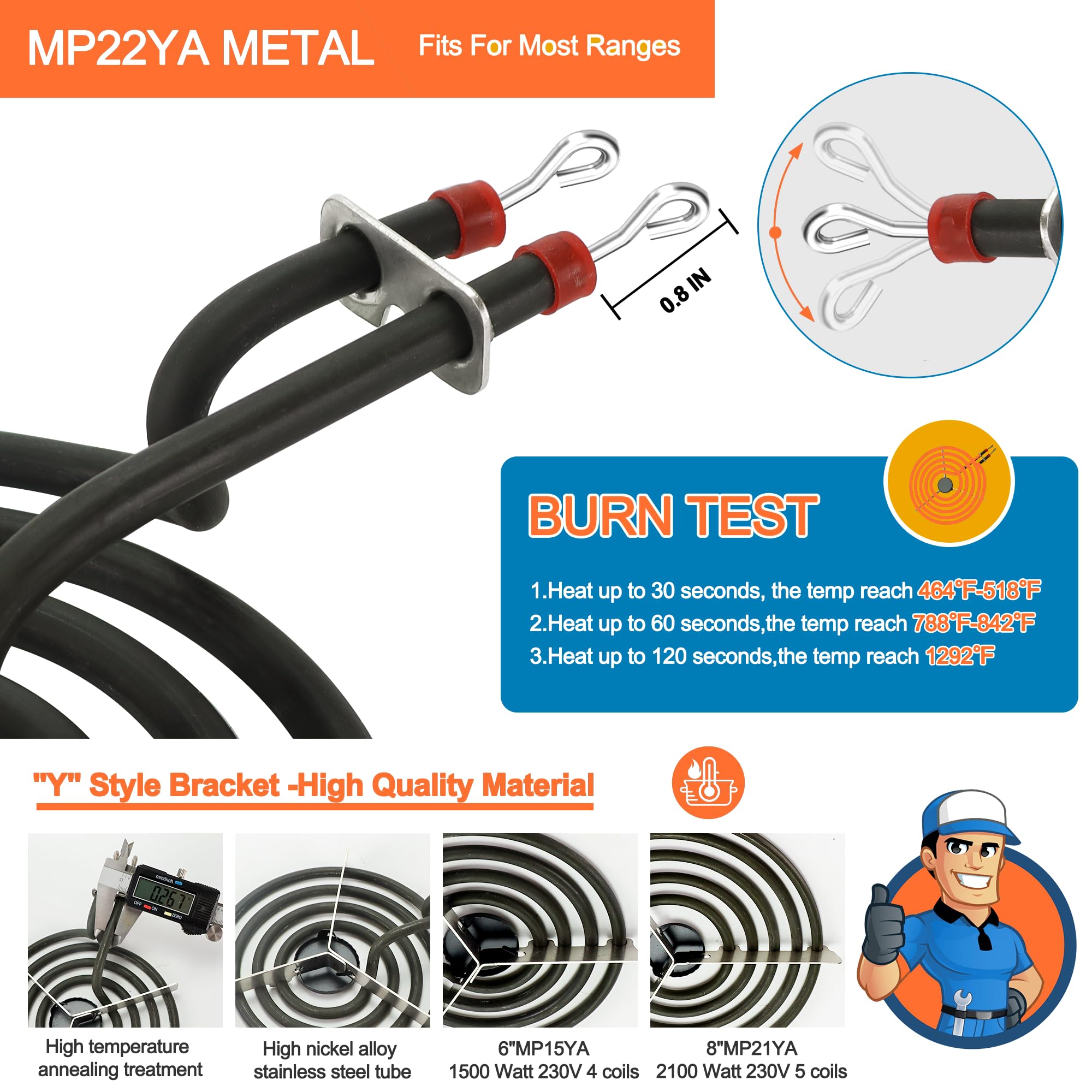 MP22YA METAL Fits For Most Ranges

0.8 IN

BURN TEST

1.Heat up to 30 seconds, the temp reach 464℉-518℉
2.Heat up to 60 seconds,the temp reach 788℉-842℉
3.Heat up to 120 seconds,the temp reach 1292℉

"Y" Style Bracket -High Quality Material

mm/inch
0.267
OFF ON ZERO

High temperature annealing treatment

High nickel alloy stainless steel tube

6"MP15YA
1500 Watt 230V 4 coils

8"MP21YA
2100 Watt 230V 5 coils