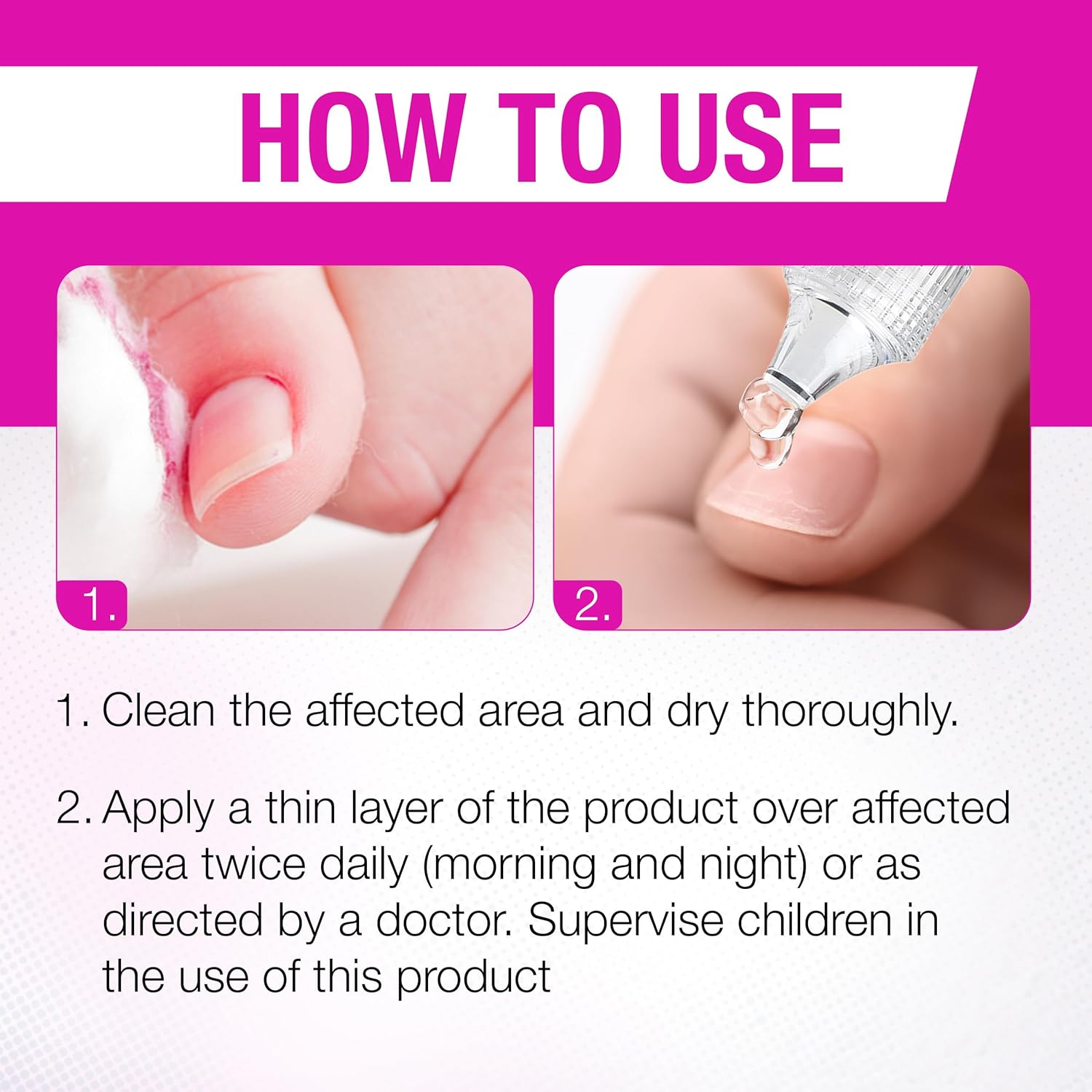 HOW TO USE

1.

2.

1. Clean the affected area and dry thoroughly.

2. Apply a thin layer of the product over affected area twice daily (morning and night) or as directed by a doctor. Supervise children in the use of this product