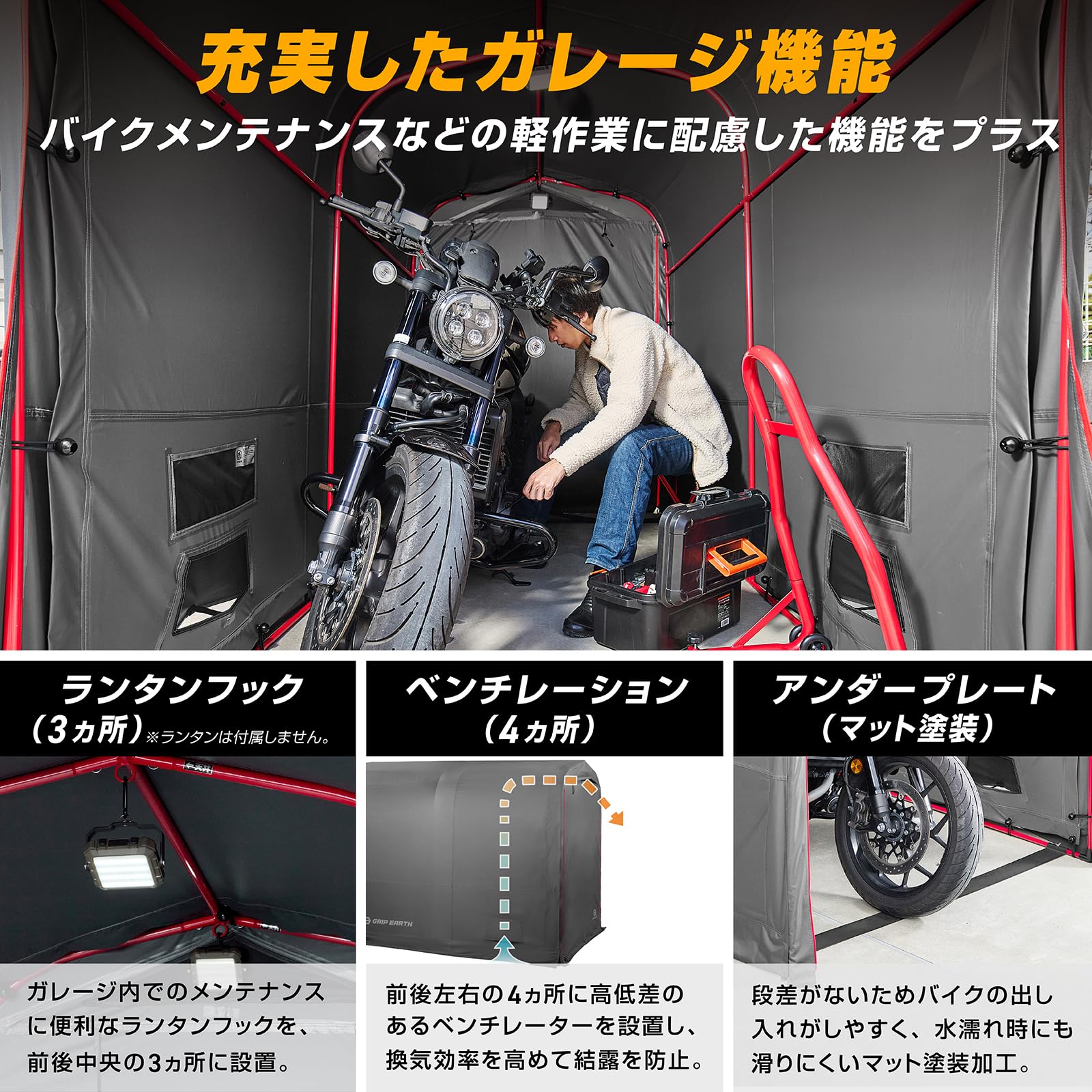 充実したガレージ機能
バイクメンテナンスなどの軽作業に配慮した機能をプラス

ランタンフック
（3ヵ所）※ランタンは付属しません。

ガレージ内でのメンテナンスに便利なランタンフックを、前後中央の3ヵ所に設置。

ベンチレーション
（4ヵ所）

GRIP EARTH

前後左右の4ヵ所に高低差のあるベンチレーターを設置し、換気効率を高めて結露を防止。

アンダープレート
（マット塗装）

段差がないためバイクの出し入れがしやすく、水濡れ時にも滑りにくいマット塗装加工。