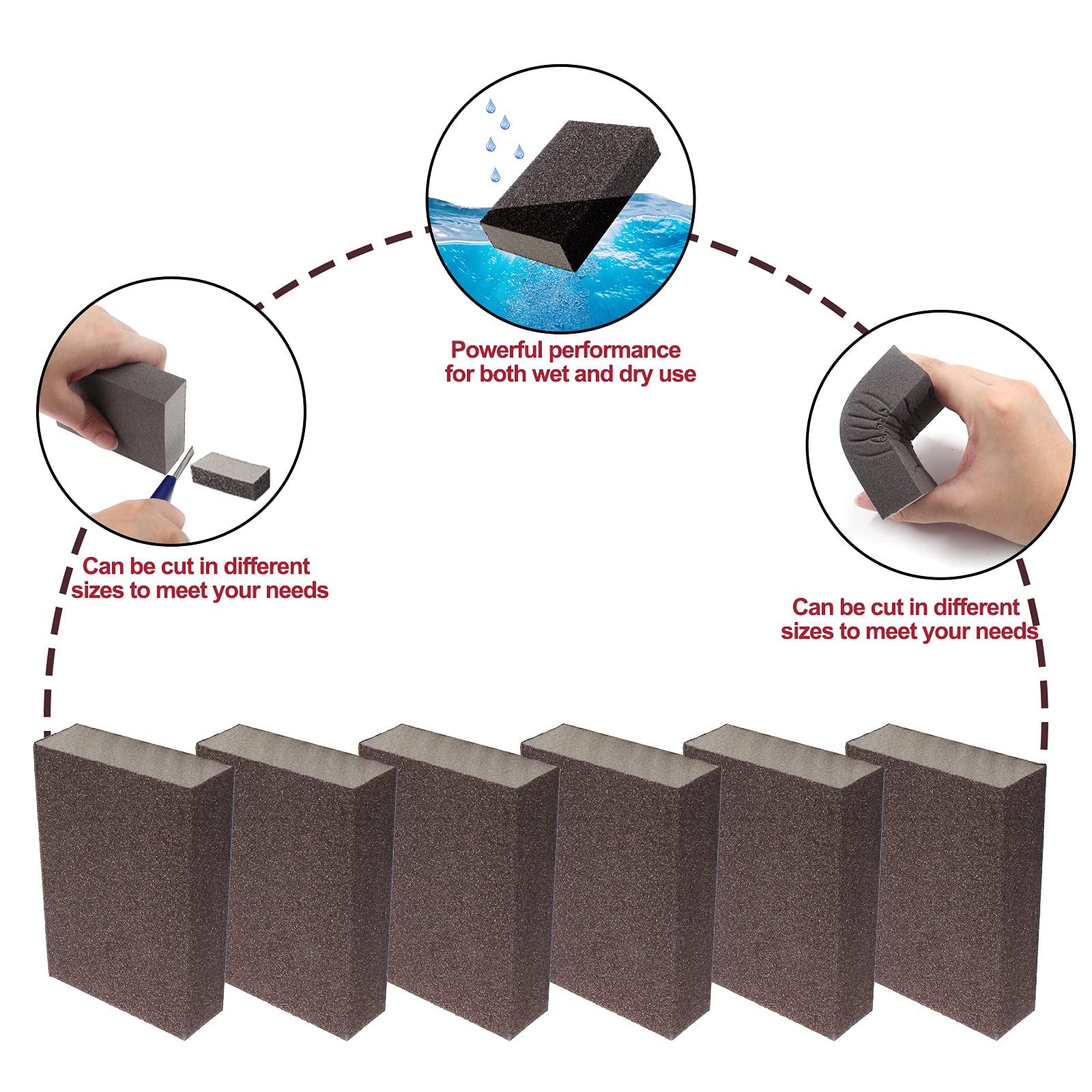 Powerful performance for both wet and dry use

Can be cut in different sizes to meet your needs

Can be cut in different sizes to meet your needs