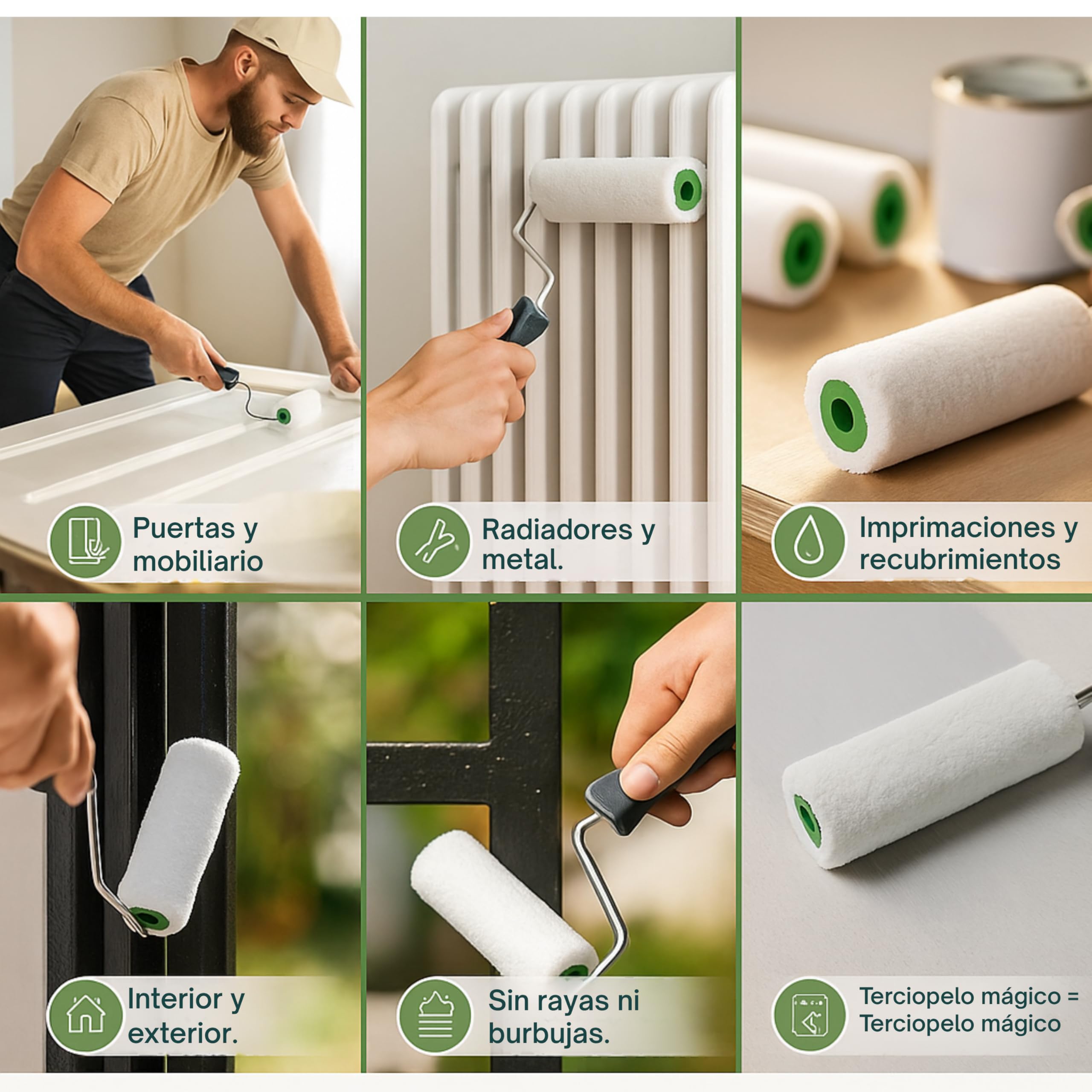 Puertas y mobiliario

Radiadores y metal.

Imprimaciones y recubrimientos

Interior y exterior.

Sin rayas ni burbujas.

Terciopelo mágico = Terciopelo mágico