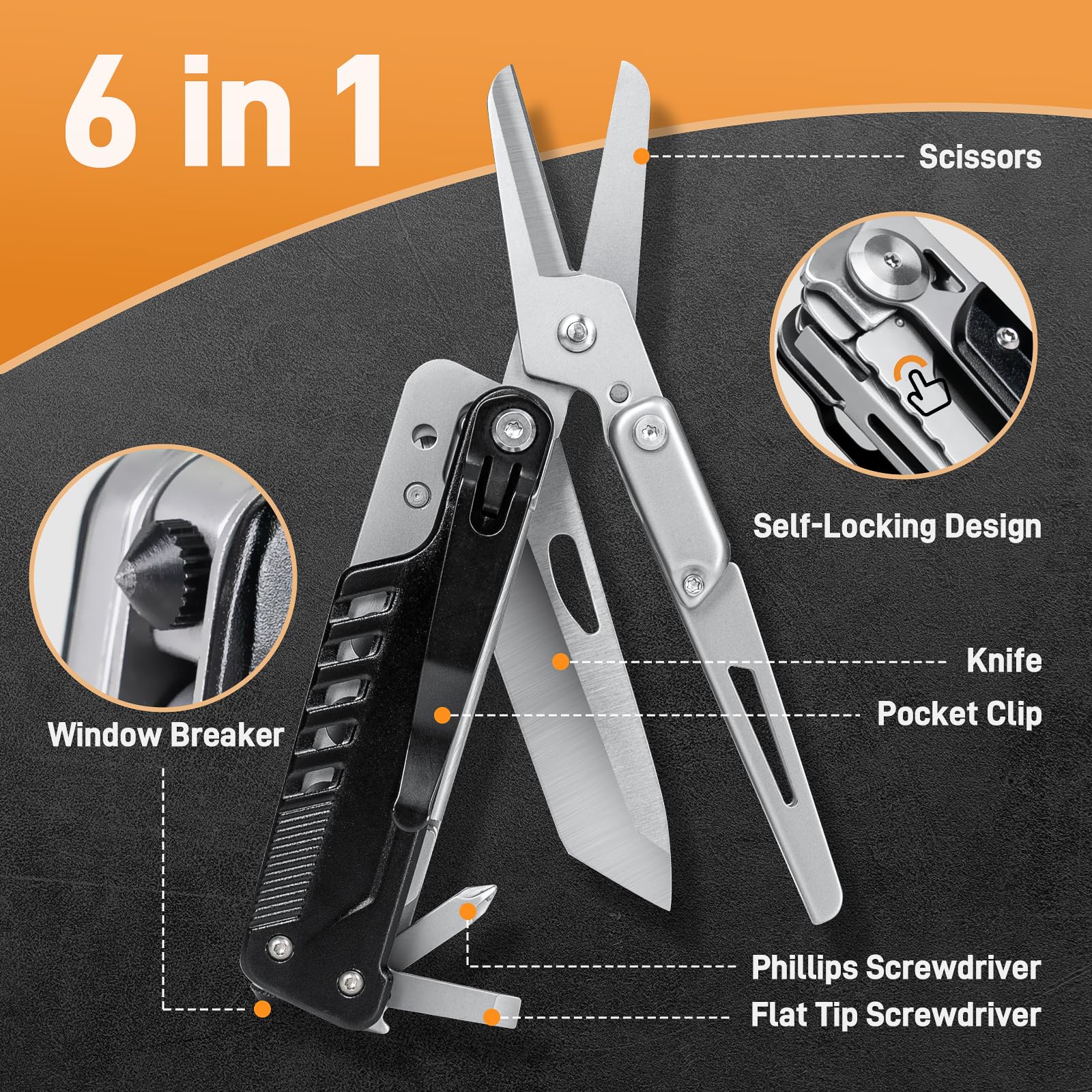 6 in 1

Scissors

Self-Locking Design

Window Breaker

Knife

Pocket Clip

Phillips Screwdriver

Flat Tip Screwdriver