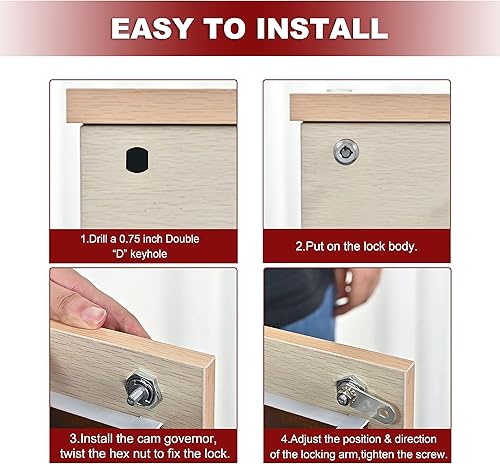 EASY TO INSTALL

1.Drill a 0.75 inch Double "D" keyhole

2.Put on the lock body.

3.Install the cam governor, twist the hex nut to fix the lock.

4.Adjust the position & direction of the locking arm,tighten the screw.