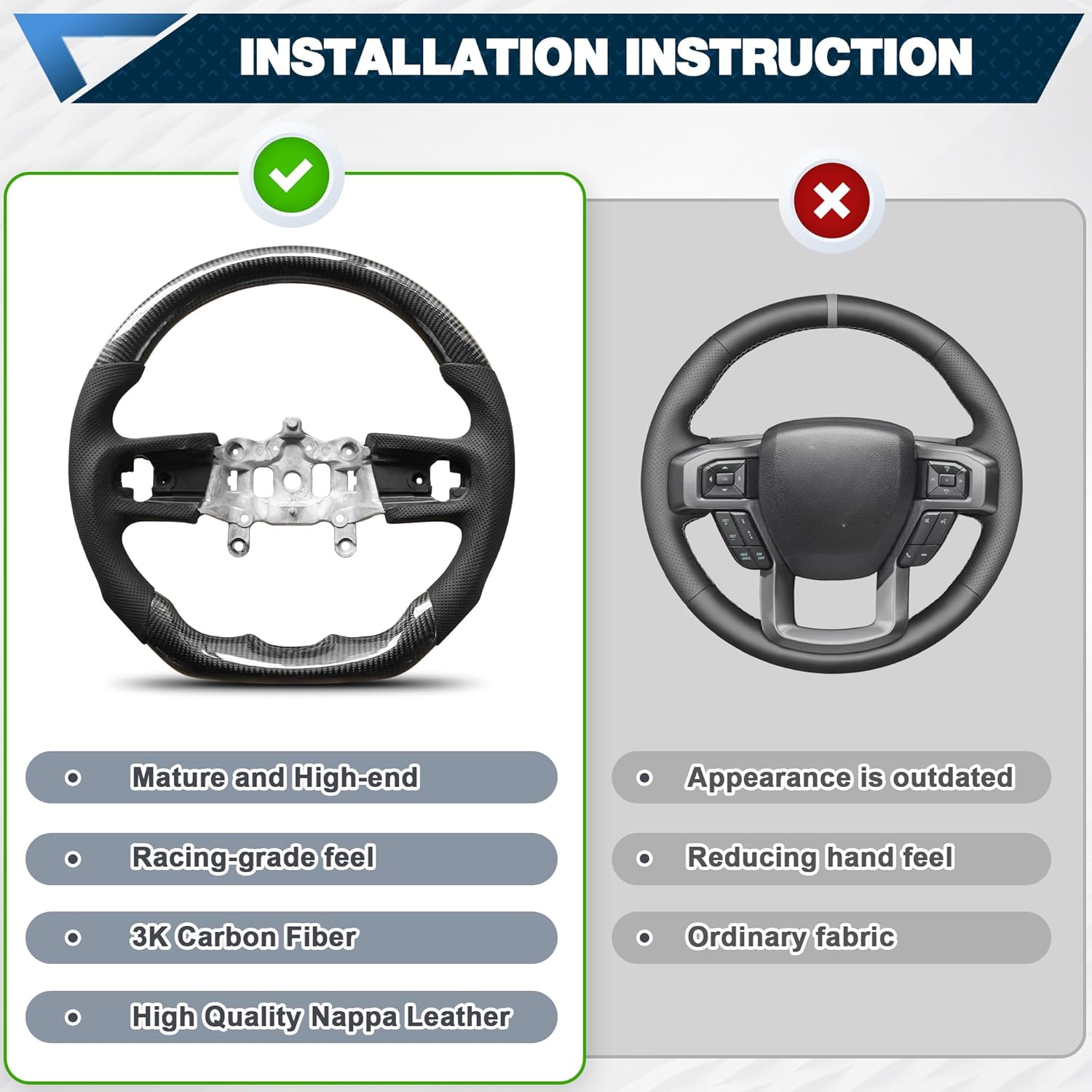 INSTALLATION INSTRUCTION

Mature and High-end

Racing-grade feel

3K Carbon Fiber

High Quality Nappa Leather

Appearance is outdated

Reducing hand feel

Ordinary fabric