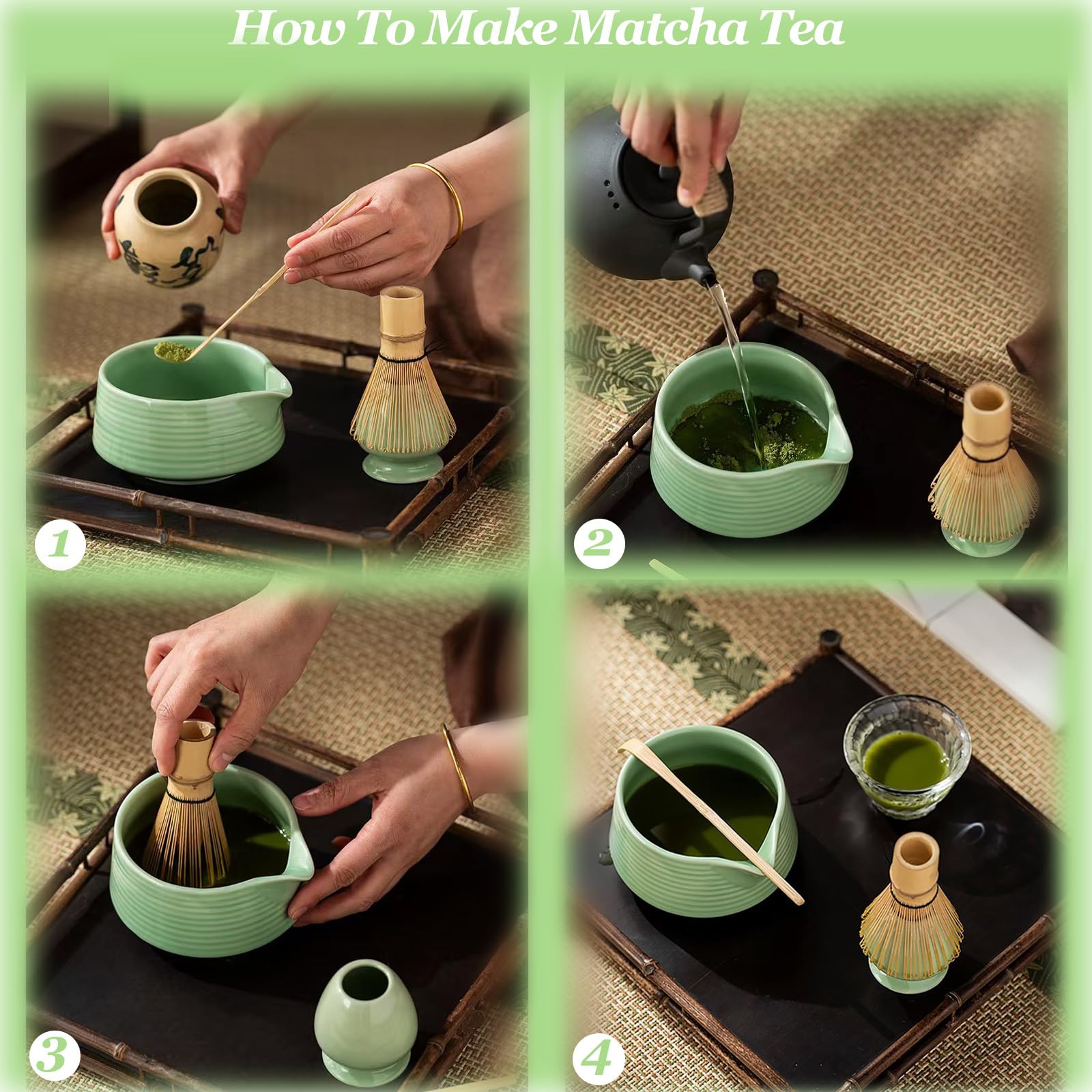 How To Make Matcha Tea

1

2

3

4