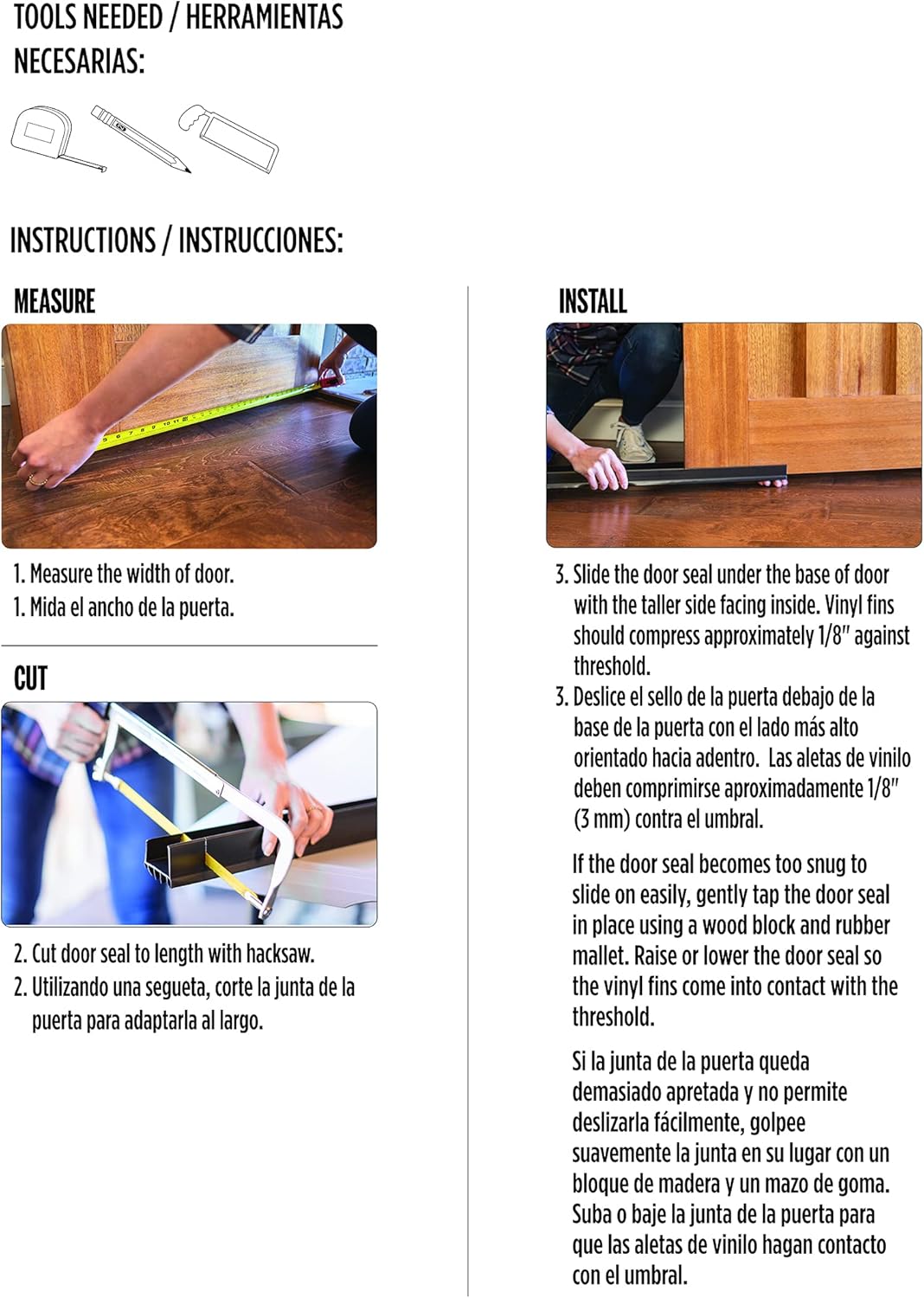 TOOLS NEEDED / HERRAMIENTAS NECESARIAS:

INSTRUCTIONS / INSTRUCCIONES:

MEASURE

1. Measure the width of door.
1. Mida el ancho de la puerta.

CUT

2. Cut door seal to length with hacksaw.
2. Utilizando una segueta, corte la junta de la puerta para adaptarla al largo.

INSTALL

3. Slide the door seal under the base of door with the taller side facing inside. Vinyl fins should compress approximately 1/8" against threshold.
3. Deslice el sello de la puerta debajo de la base de la puerta con el lado más alto orientado hacia adentro. Las aletas de vinilo deben comprimirse aproximadamente 1/8" (3 mm) contra el umbral.

If the door seal becomes too snug to slide on easily, gently tap the door seal in place using a wood block and rubber mallet. Raise or lower the door seal so the vinyl fins come into contact with the threshold.

Si la junta de la puerta queda demasiado apretada y no permite deslizarla fácilmente, golpee suavemente la junta en su lugar con un bloque de madera y un mazo de goma. Suba o baje la junta de la puerta para que las aletas de vinilo hagan contacto con el umbral.