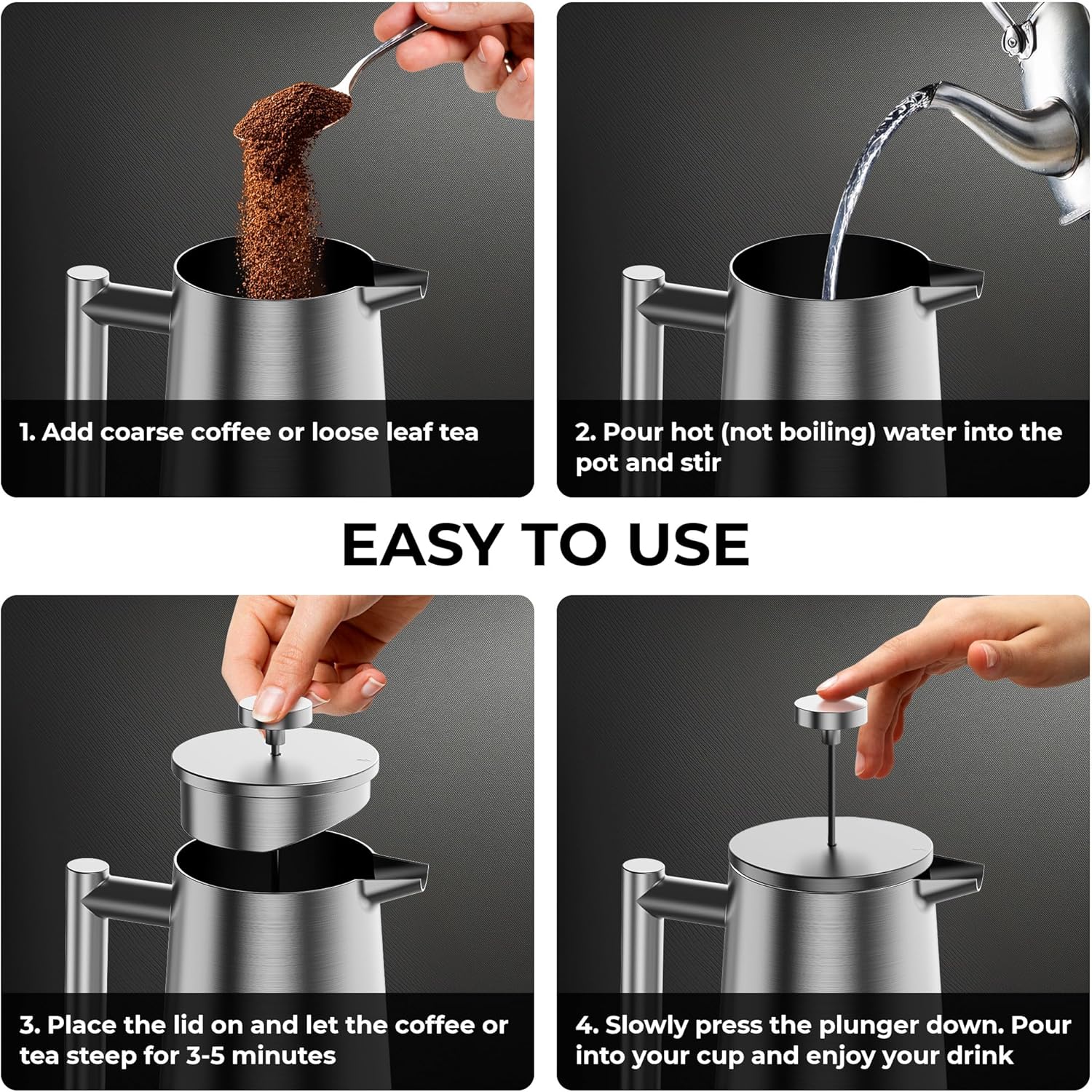 1. Add coarse coffee or loose leaf tea

2. Pour hot (not boiling) water into the pot and stir

EASY TO USE

3. Place the lid on and let the coffee or tea steep for 3-5 minutes

4. Slowly press the plunger down. Pour into your cup and enjoy your drink