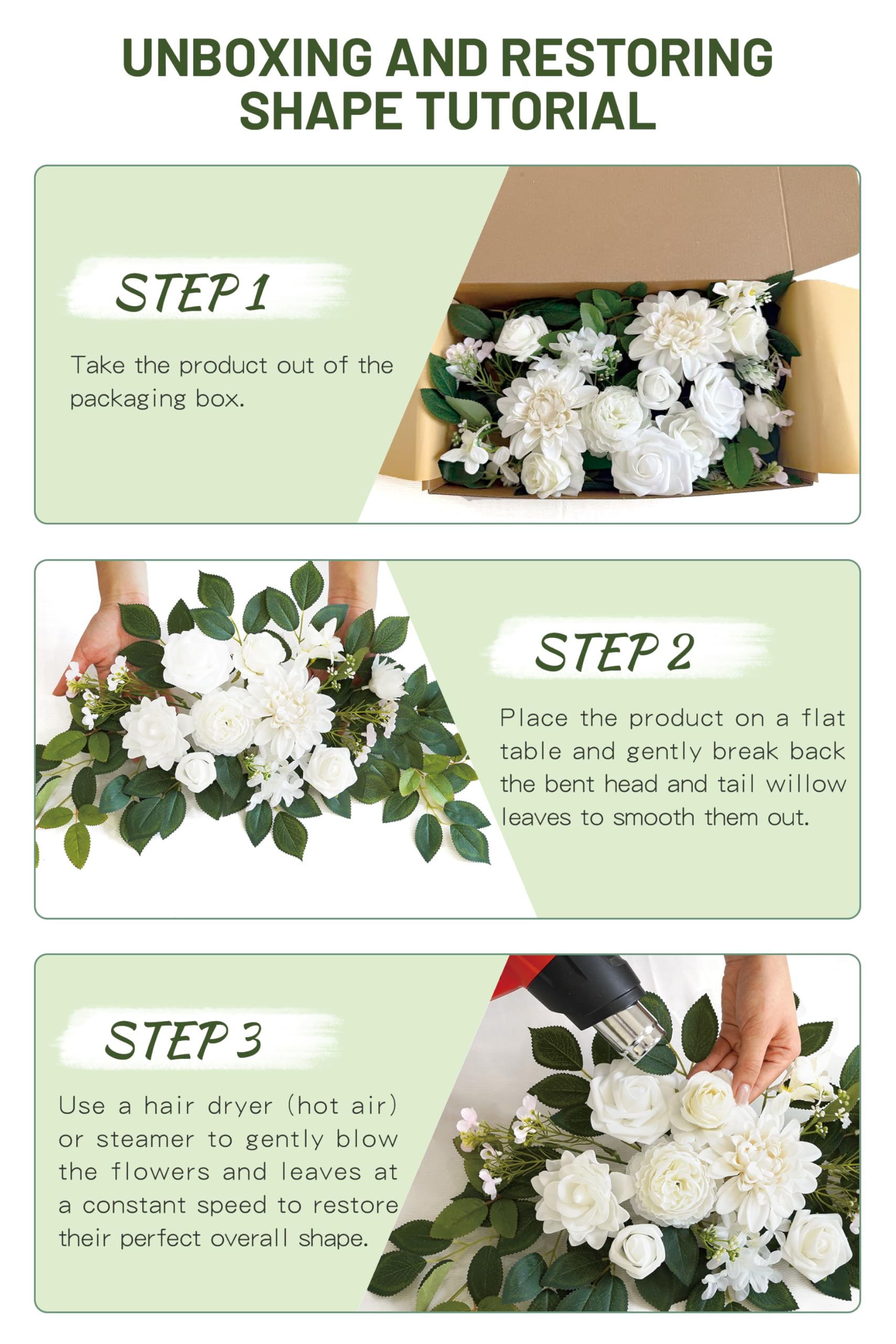 UNBOXING AND RESTORING SHAPE TUTORIAL

STEP 1

Take the product out of the packaging box.

STEP 2

Place the product on a flat table and gently break back the bent head and tail willow leaves to smooth them out.

STEP 3

Use a hair dryer (hot air) or steamer to gently blow the flowers and leaves at a constant speed to restore their perfect overall shape.