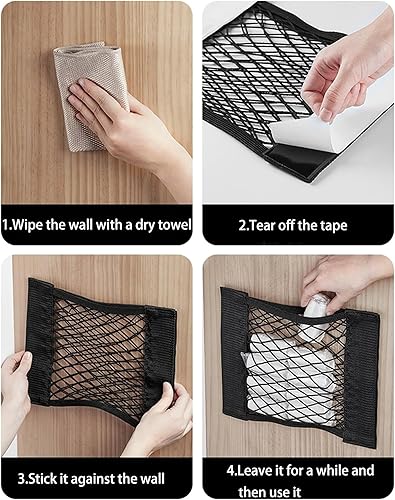 1.Wipe the wall with a dry towel

2.Tear off the tape

3.Stick it against the wall

4.Leave it for a while and then use it