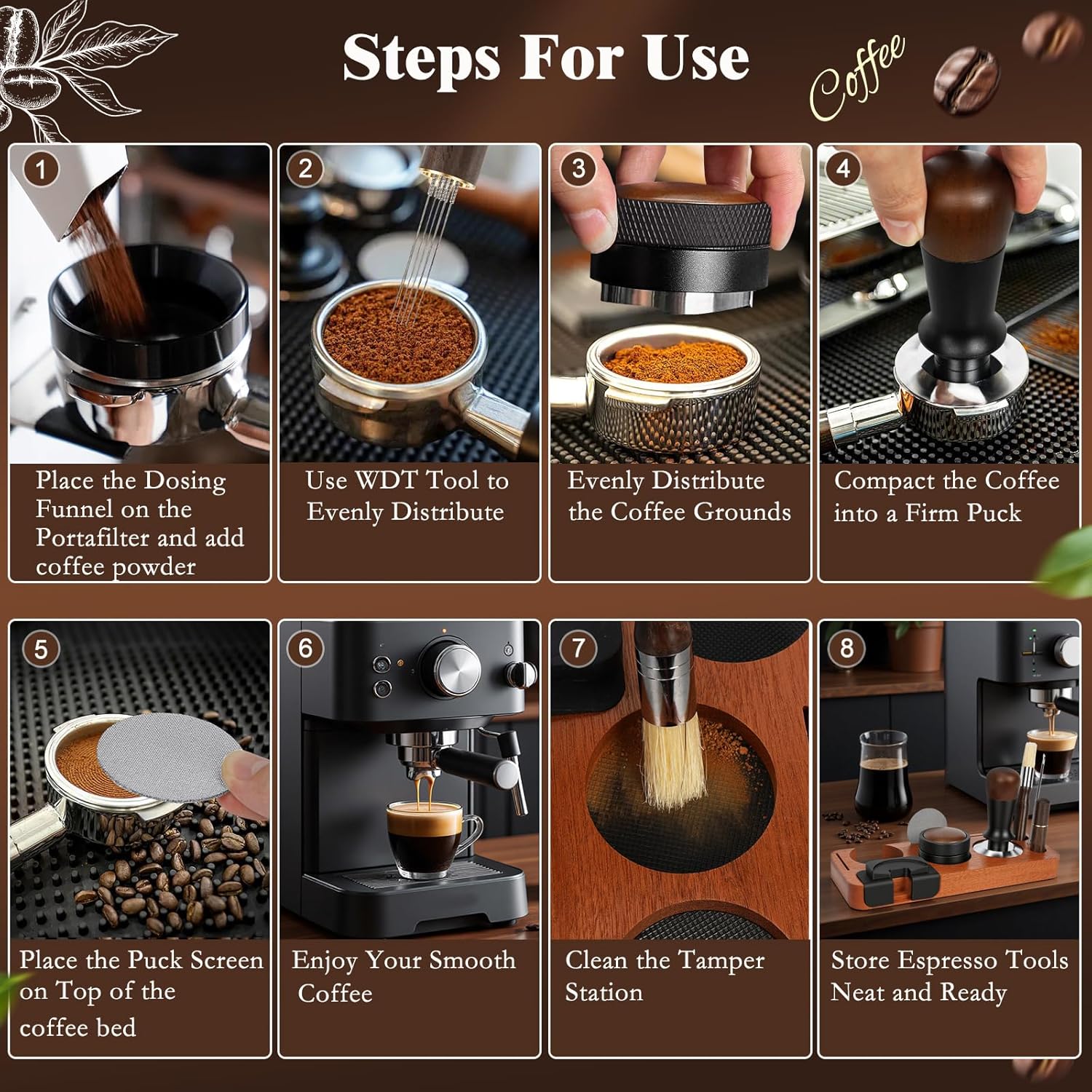 Steps For Use

Coffee

1
Place the Dosing Funnel on the Portafilter and add coffee powder

2
Use WDT Tool to Evenly Distribute

3
Evenly Distribute the Coffee Grounds

4
Compact the Coffee into a Firm Puck

5
Place the Puck Screen on Top of the coffee bed

6
Enjoy Your Smooth Coffee

7
Clean the Tamper Station

8
Store Espresso Tools Neat and Ready