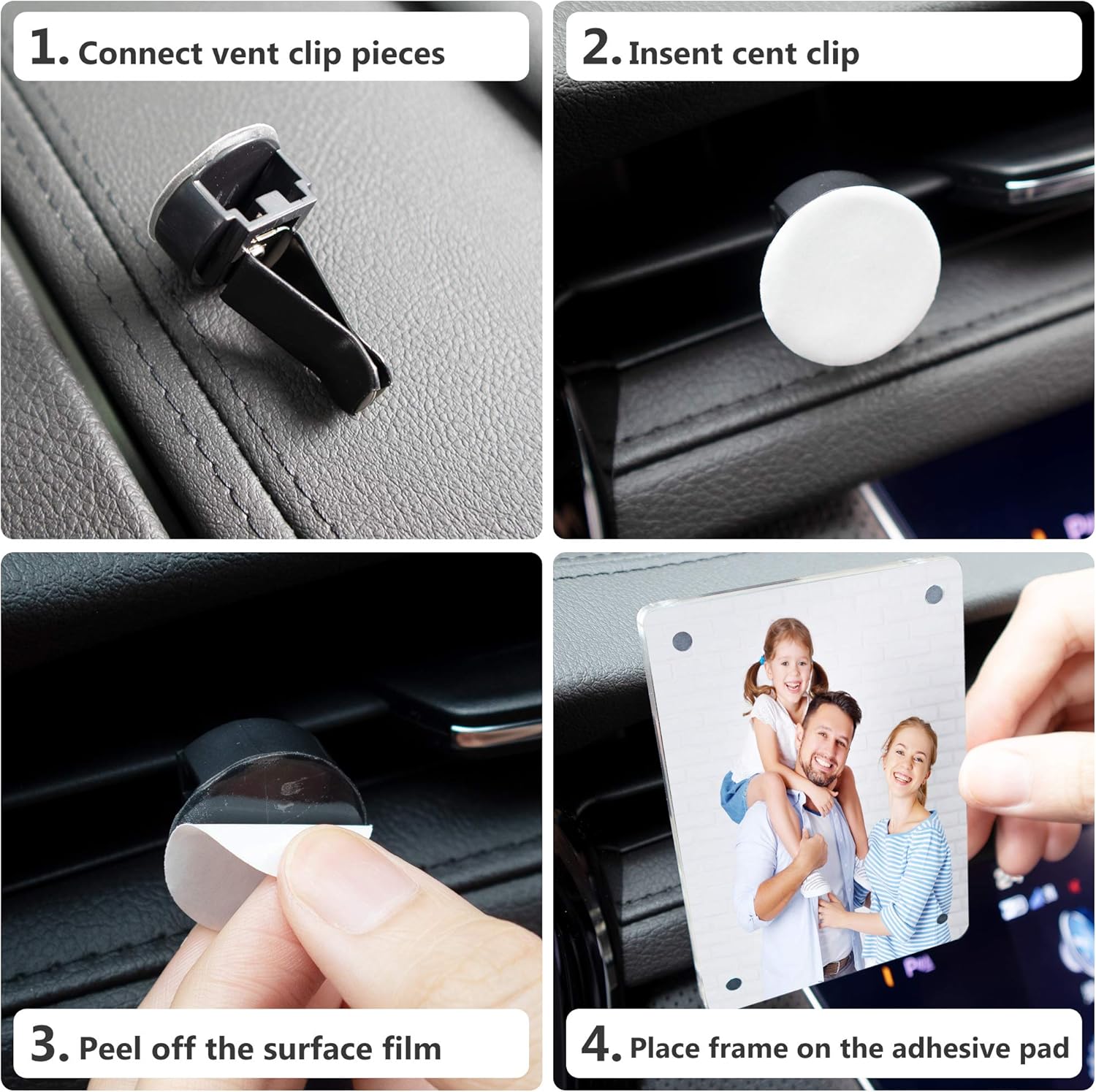 1. Connect vent clip pieces

2. Insent cent clip

3. Peel off the surface film

4. Place frame on the adhesive pad