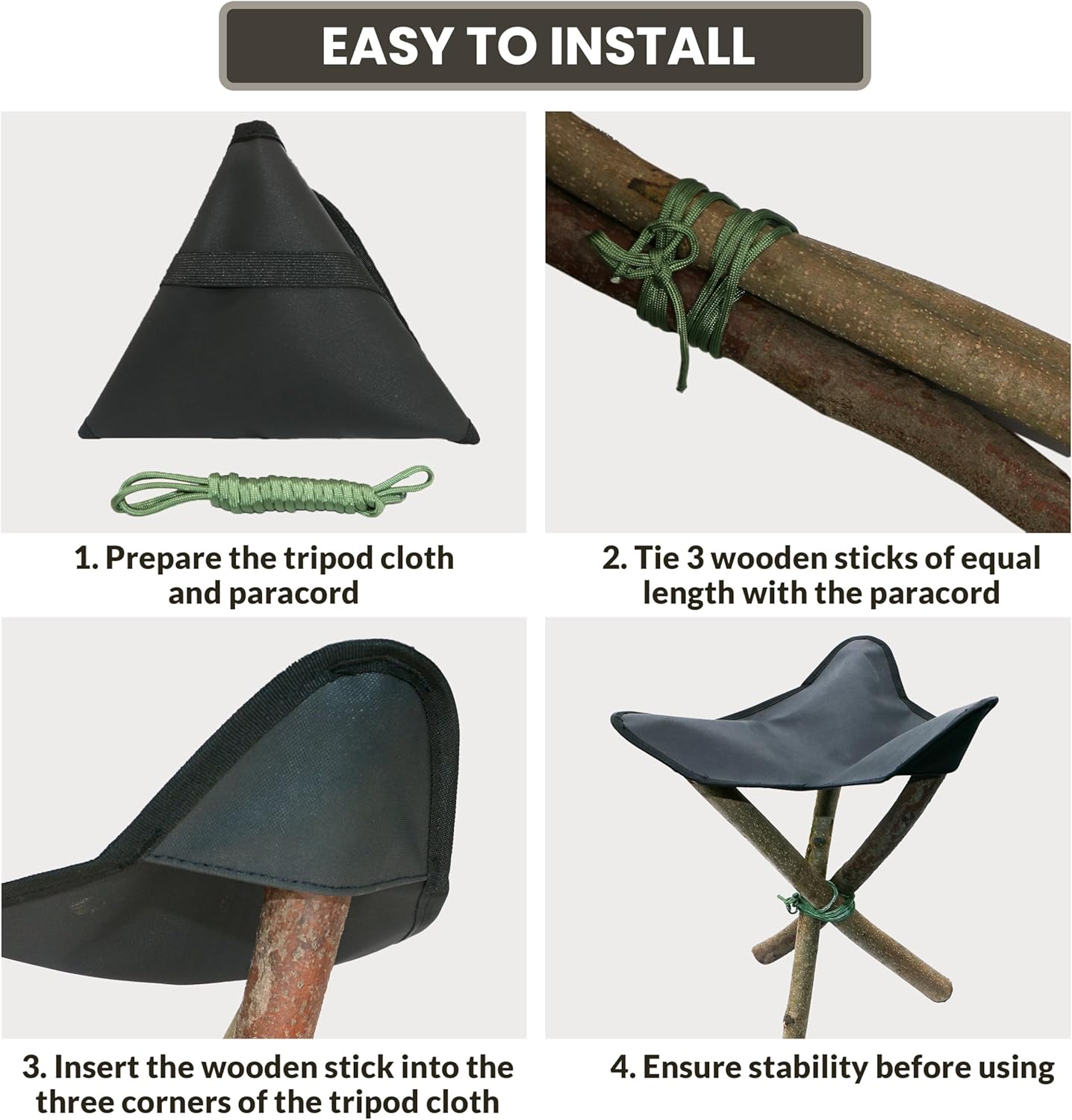 EASY TO INSTALL

1. Prepare the tripod cloth and paracord

2. Tie 3 wooden sticks of equal length with the paracord

3. Insert the wooden stick into the three corners of the tripod cloth

4. Ensure stability before using