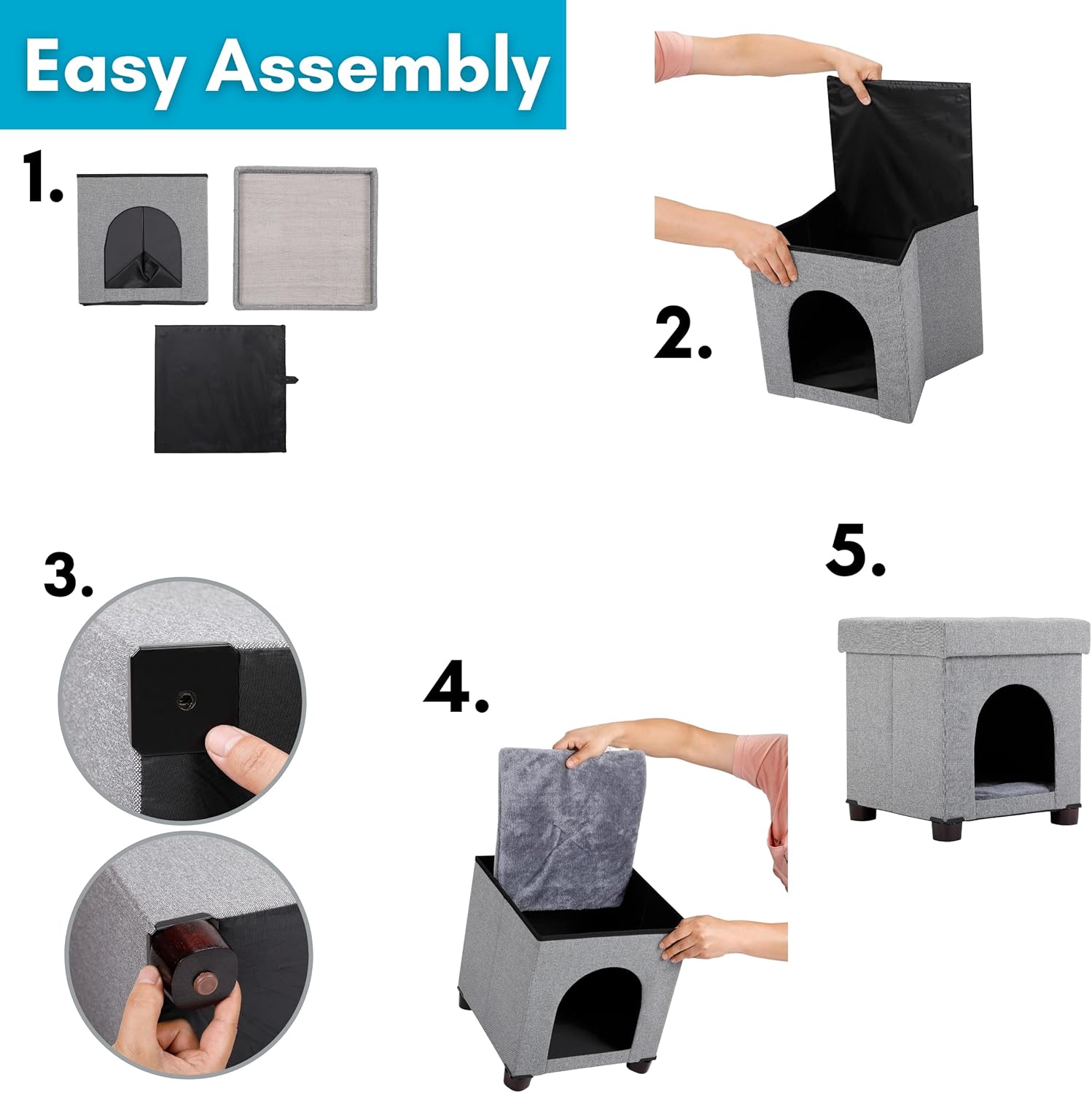 Easy Assembly

1.

2.

3.

4.

5.