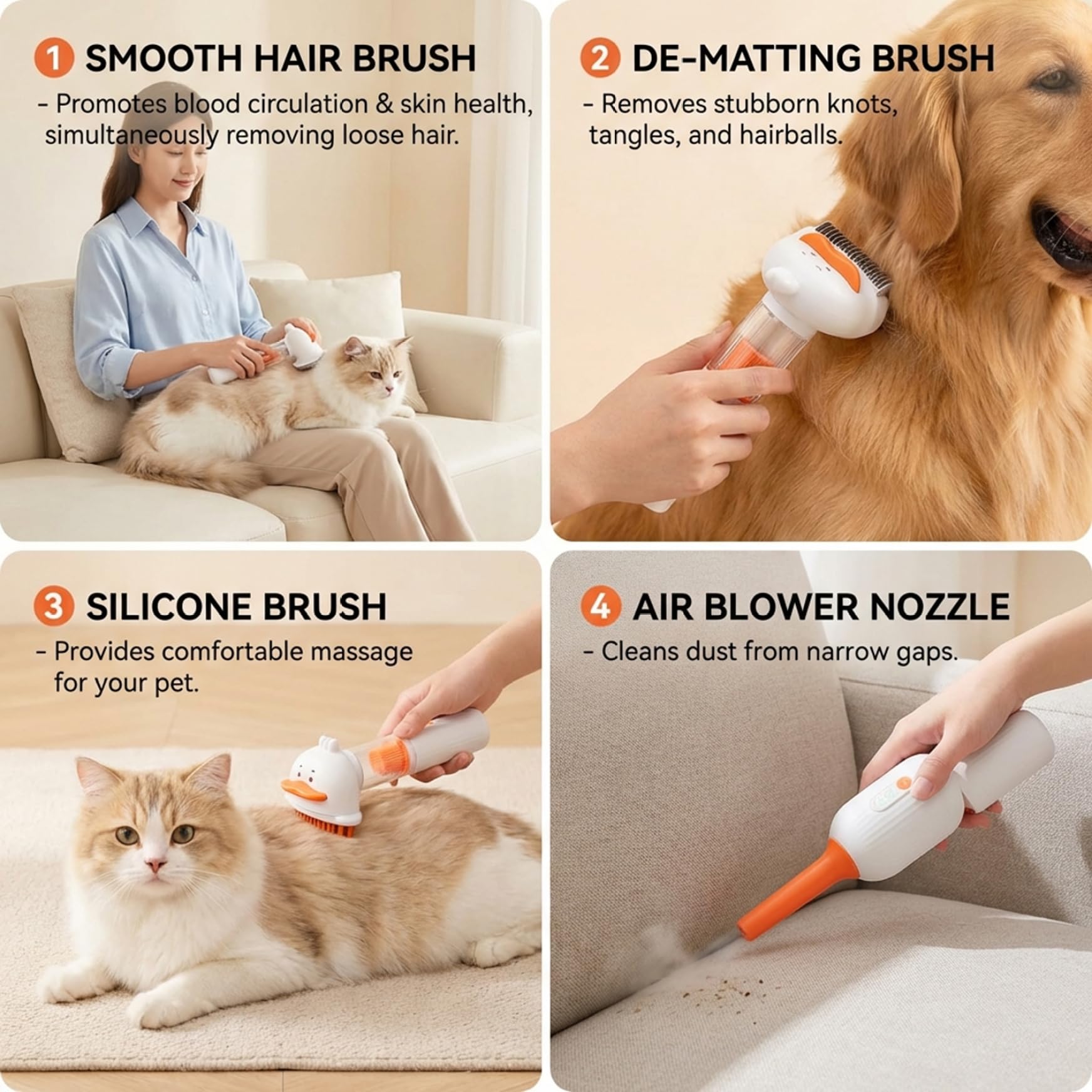 1 SMOOTH HAIR BRUSH
- Promotes blood circulation & skin health, simultaneously removing loose hair.

2 DE-MATTING BRUSH
- Removes stubborn knots, tangles, and hairballs.

3 SILICONE BRUSH
- Provides comfortable massage for your pet.

4 AIR BLOWER NOZZLE
- Cleans dust from narrow gaps.