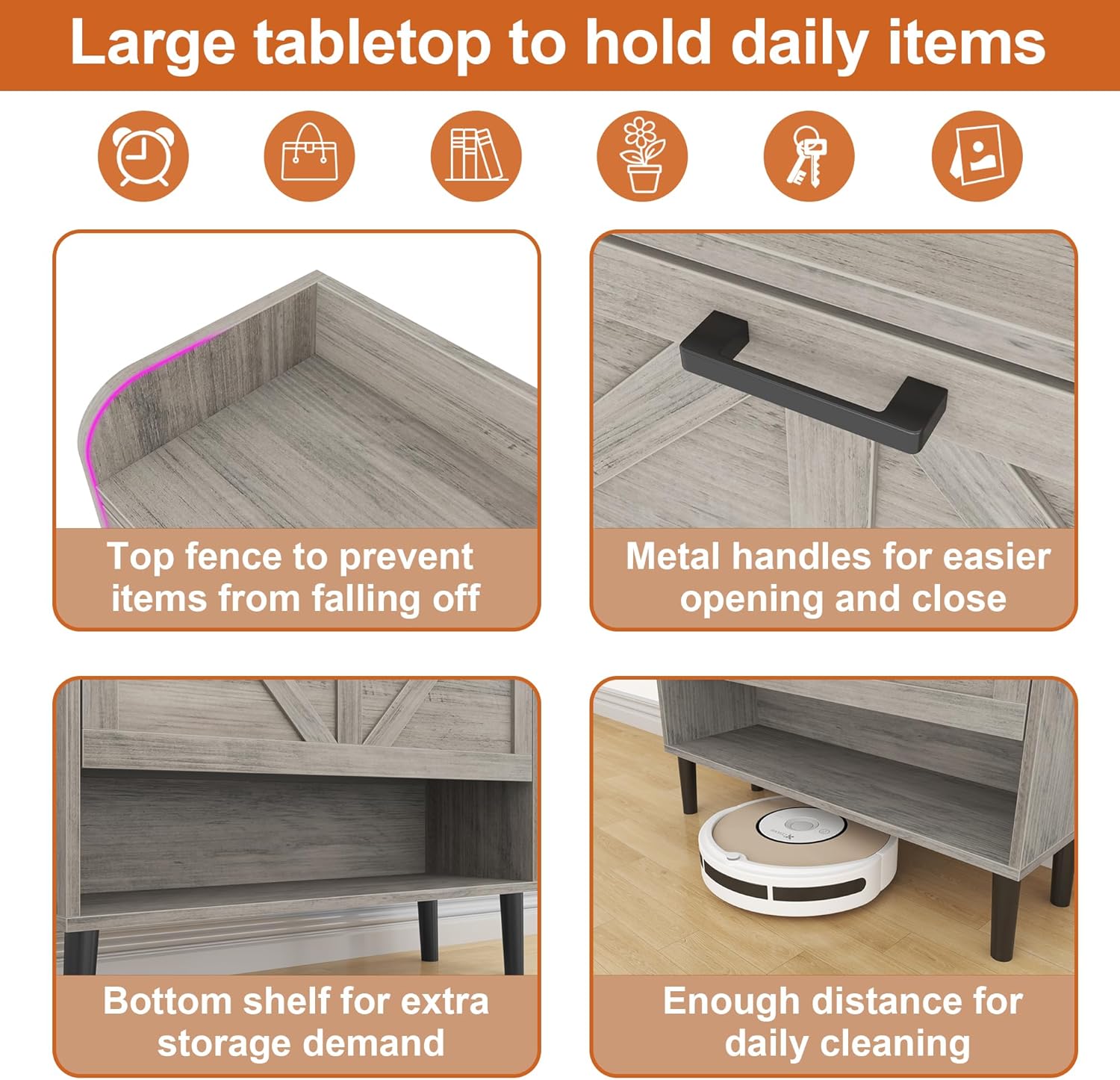 Large tabletop to hold daily items

Top fence to prevent items from falling off

Metal handles for easier opening and close

Bottom shelf for extra storage demand

Enough distance for daily cleaning