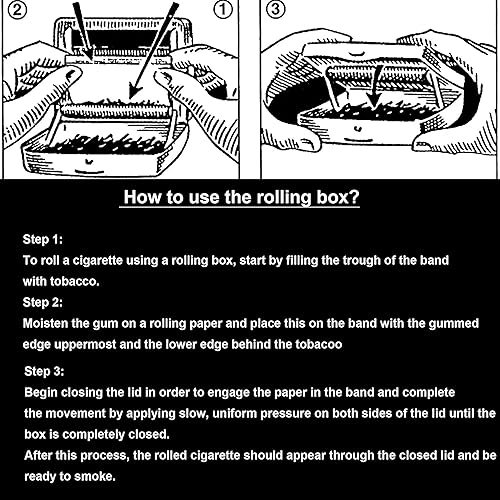 ② ① ③

How to use the rolling box?

Step 1:
To roll a cigarette using a rolling box, start by filling the trough of the band with tobacco.
Step 2:
Moisten the gum on a rolling paper and place this on the band with the gummed edge uppermost and the lower edge behind the tobacoo

Step 3:
Begin closing the lid in order to engage the paper in the band and complete the movement by applying slow, uniform pressure on both sides of the lid until the box is completely closed.
After this process, the rolled cigarette should appear through the closed lid and be ready to smoke.