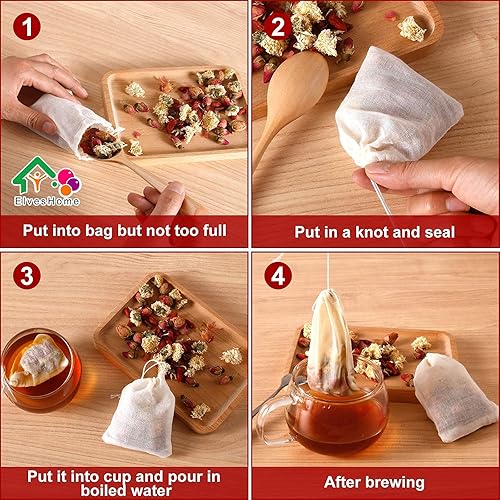 1

ElvesHome

Put into bag but not too full

2

Put in a knot and seal

3

Put it into cup and pour in boiled water

4

After brewing