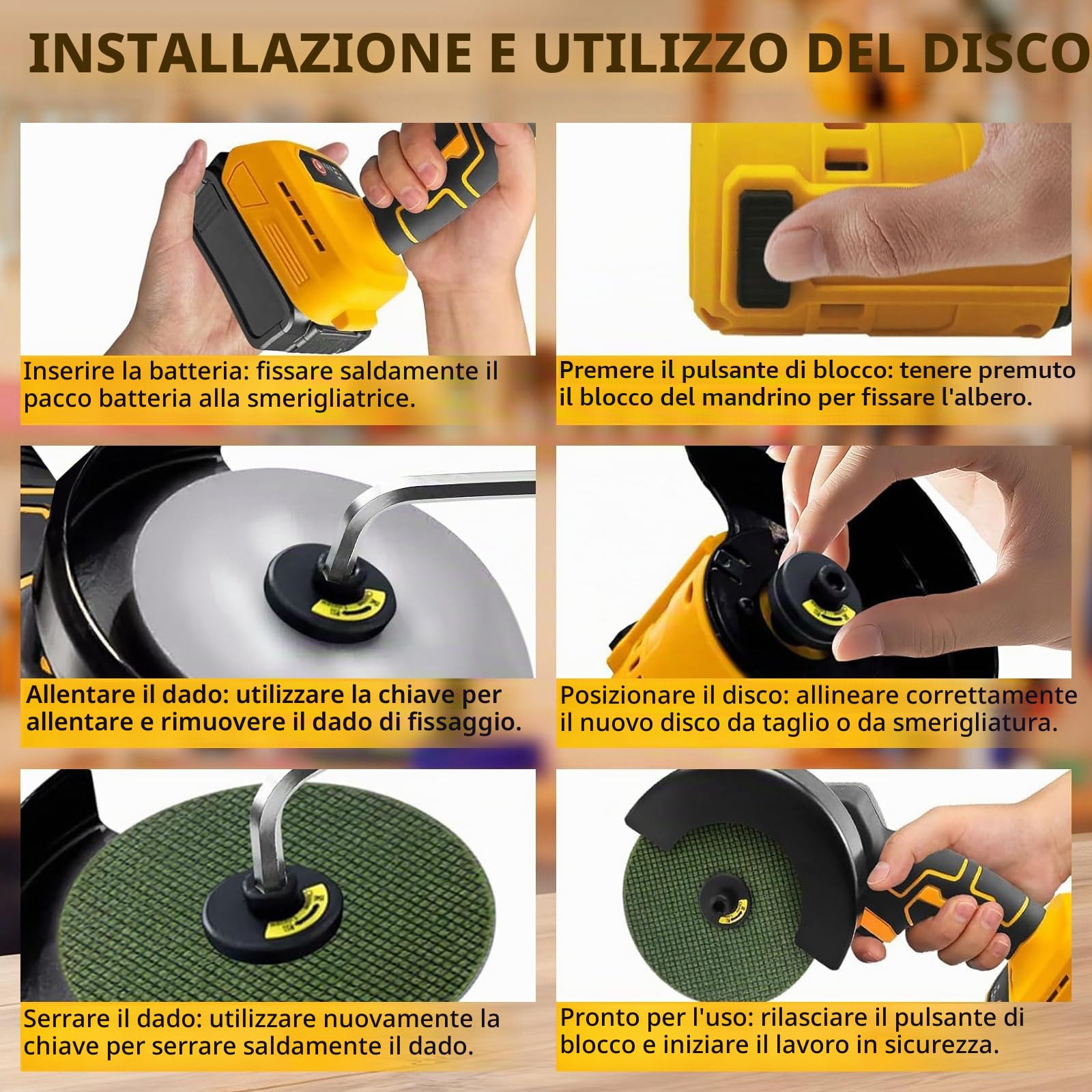 INSTALLAZIONE E UTILIZZO DEL DISCO

Inserire la batteria: fissare saldamente il pacco batteria alla smerigliatrice.

Premere il pulsante di blocco: tenere premuto il blocco del mandrino per fissare l'albero.

Allentare il dado: utilizzare la chiave per allentare e rimuovere il dado di fissaggio.

Posizionare il disco: allineare correttamente il nuovo disco da taglio o da smerigliatura.

Serrare il dado: utilizzare nuovamente la chiave per serrare saldamente il dado.

Pronto per l'uso: rilasciare il pulsante di blocco e iniziare il lavoro in sicurezza.