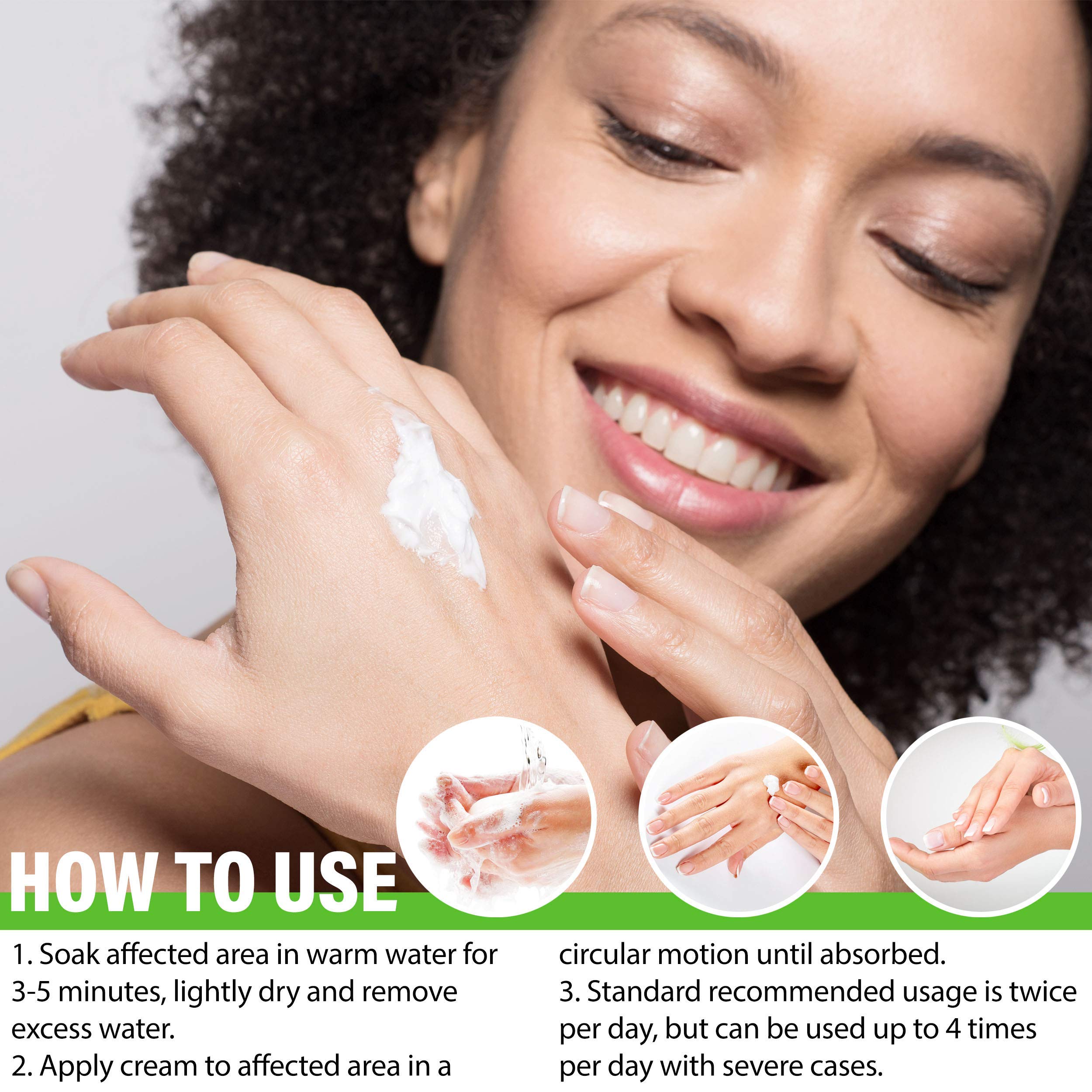 HOW TO USE

1. Soak affected area in warm water for 3-5 minutes, lightly dry and remove excess water.
2. Apply cream to affected area in a circular motion until absorbed.
3. Standard recommended usage is twice per day, but can be used up to 4 times per day with severe cases.