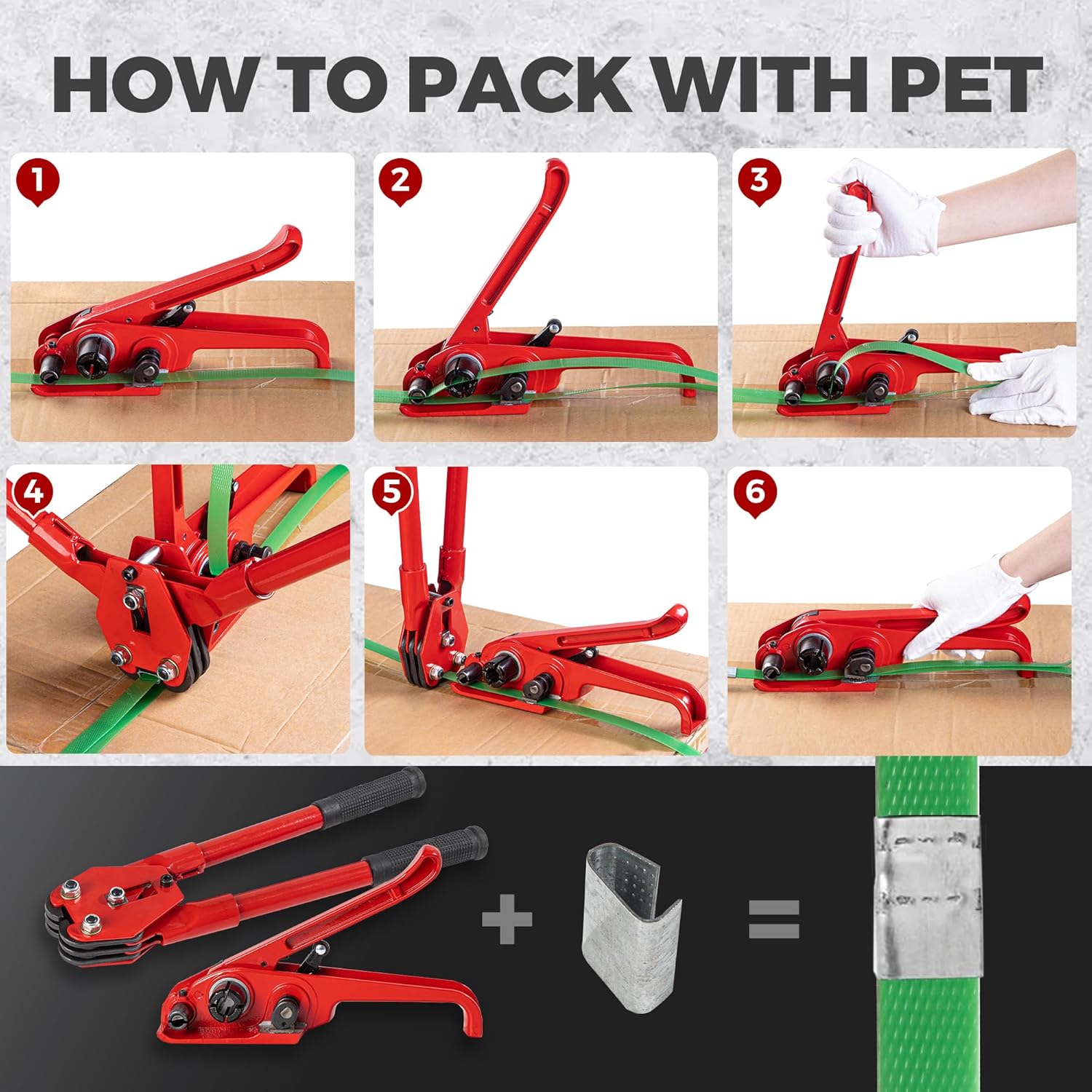 HOW TO PACK WITH PET

1

2

3

4

5

6

+

=