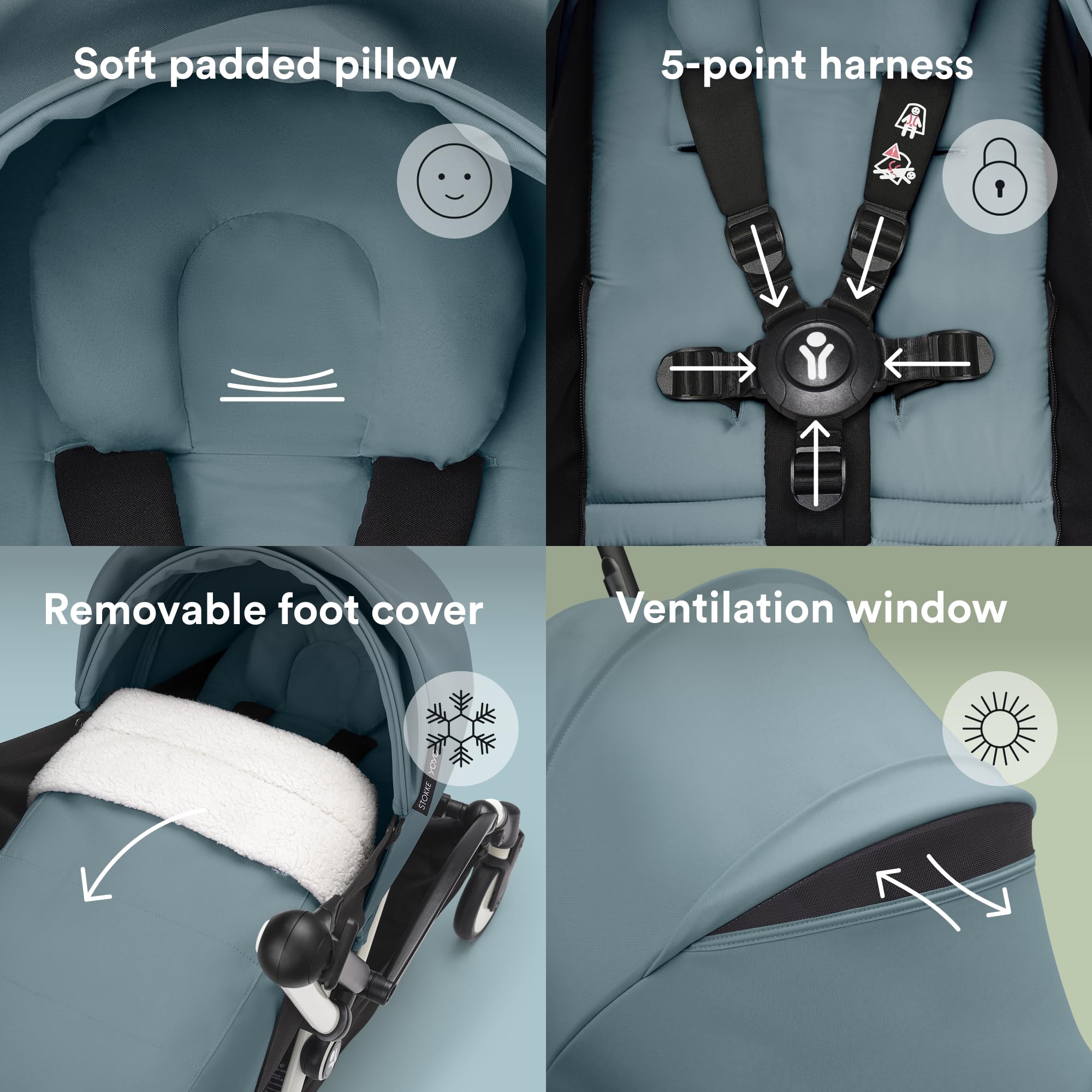 Soft padded pillow

5-point harness

Removable foot cover

STOKKE YOYO

Ventilation window