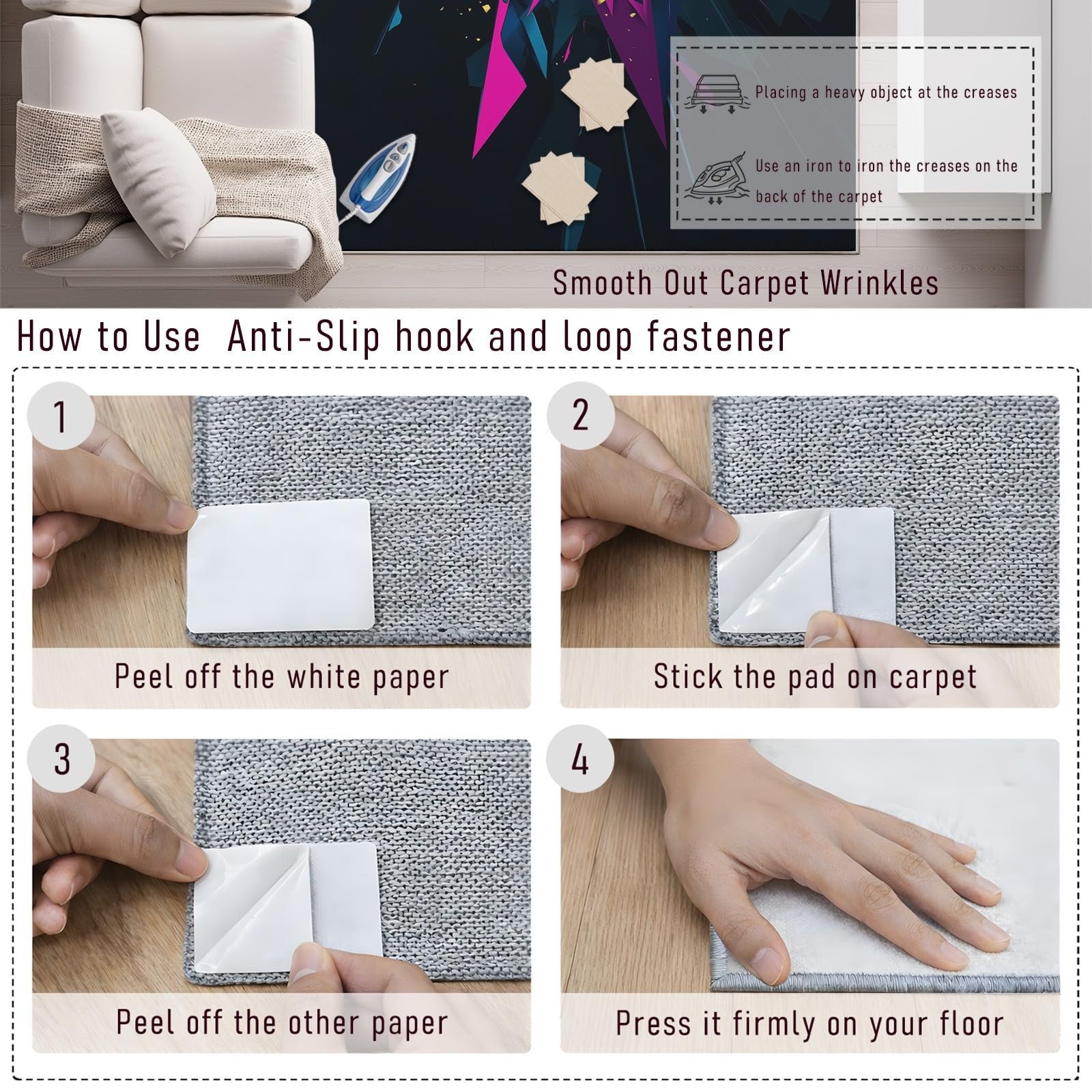 Placing a heavy object at the creases

Use an iron to iron the creases on the back of the carpet

Smooth Out Carpet Wrinkles

How to Use Anti-Slip hook and loop fastener

1

Peel off the white paper

2

Stick the pad on carpet

3

Peel off the other paper

4

Press it firmly on your floor