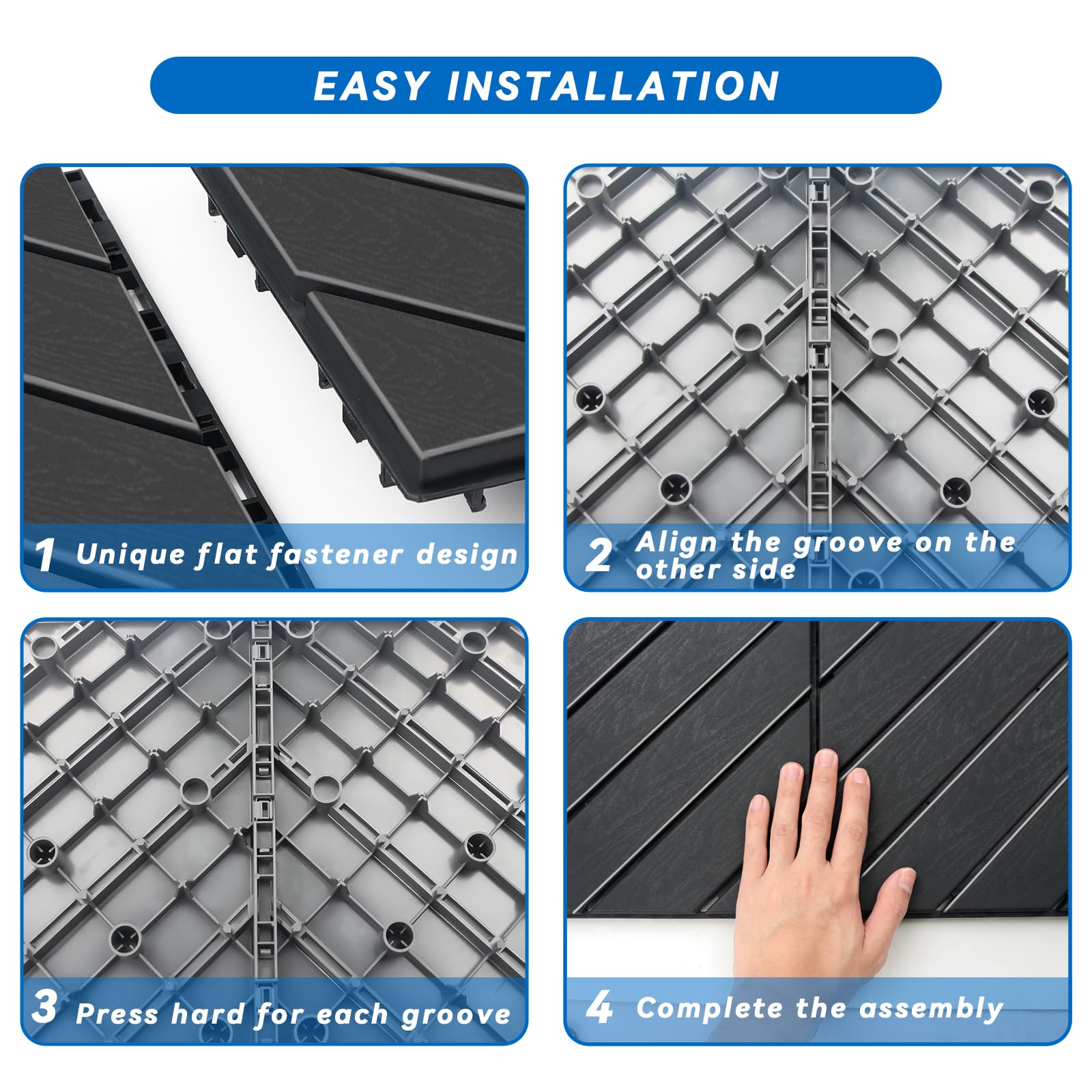 EASY INSTALLATION

1 Unique flat fastener design

2 Align the groove on the other side

3 Press hard for each groove

4 Complete the assembly