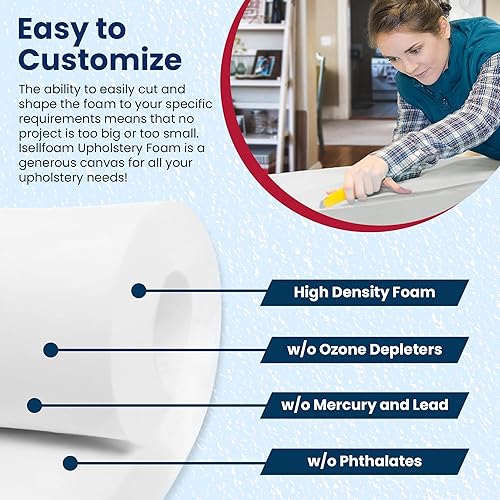 Easy to Customize

The ability to easily cut and shape the foam to your specific requirements means that no project is too big or too small. Isellfoam Upholstery Foam is a generous canvas for all your upholstery needs!

High Density Foam

w/o Ozone Depleters

w/o Mercury and Lead

w/o Phthalates